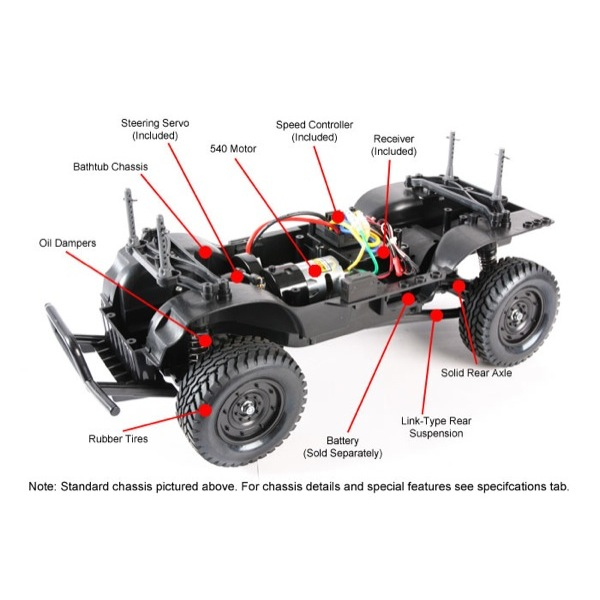 Steering Servo
(Included)

Speed Controller
(Included)

540 Motor

Receiver
(Included)

Bathtub Chassis

Oil Dampers

Solid Rear Axle

Link-Type Rear
Suspension

Rubber Tires

Battery
(Sold Separately)

Note: Standard chassis pictured above. For chassis details and special features see specifcations tab.