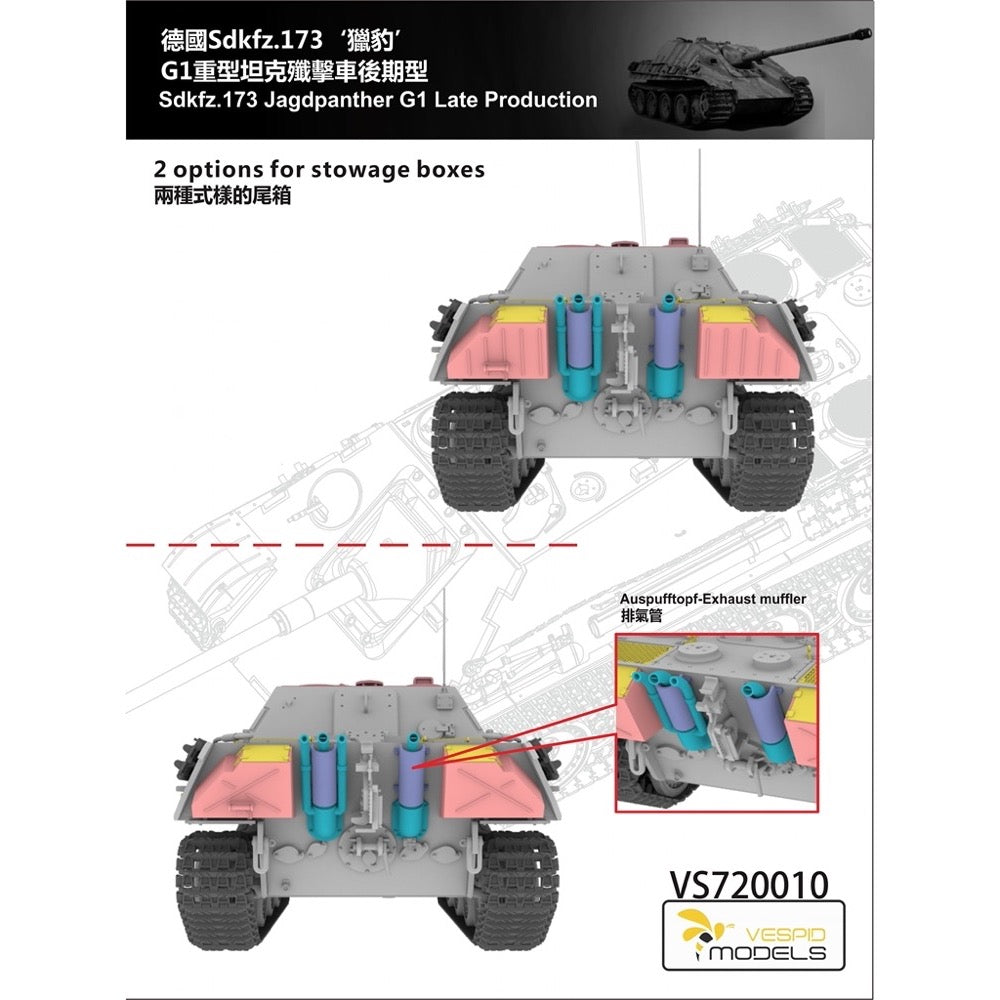 德國Sdkfz.173 ‘獵豹’
G1重型坦克殲擊車後期型
Sdkfz.173 Jagdpanther G1 Late Production

2 options for stowage boxes
兩種式樣的尾箱

Auspufftopf-Exhaust muffler
排氣管

VS720010

VESPID
MODELS