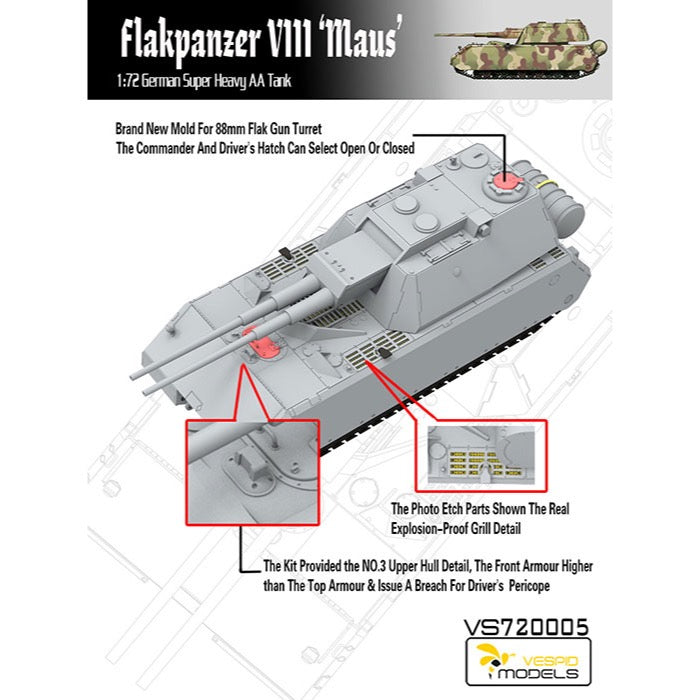 Flakpanzer VIII 'Maus'

1:72 German Super Heavy AA Tank

Brand New Mold For 88mm Flak Gun Turret
The Commander And Driver's Hatch Can Select Open Or Closed

The Photo Etch Parts Shown The Real Explosion-Proof Grill Detail

The Kit Provided the NO.3 Upper Hull Detail, The Front Armour Higher than The Top Armour & Issue A Breach For Driver's Pericope

VS720005

VESPID MODELS