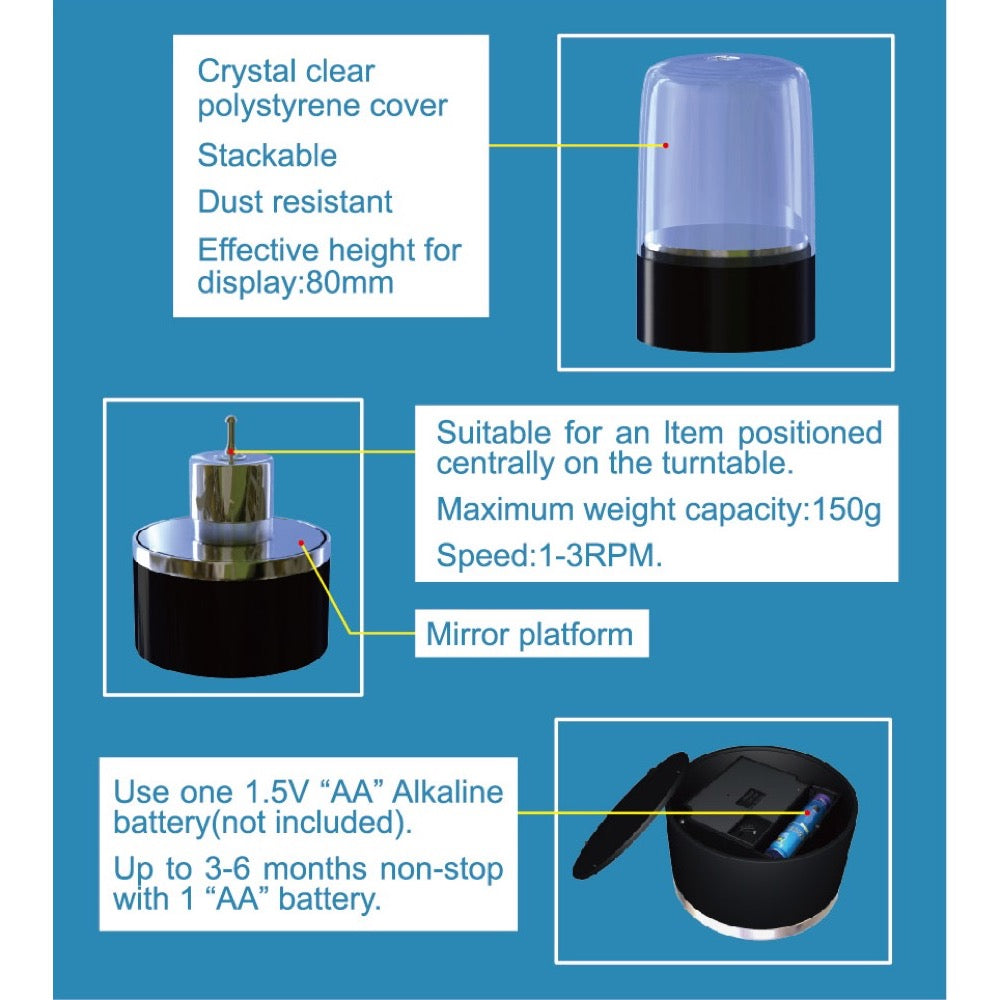 Crystal clear polystyrene cover

Stackable

Dust resistant

Effective height for display:80mm

Suitable for an Item positioned centrally on the turntable.

Maximum weight capacity:150g

Speed:1-3RPM.

Mirror platform

Use one 1.5V “AA” Alkaline battery(not included).

Up to 3-6 months non-stop with 1 “AA” battery.