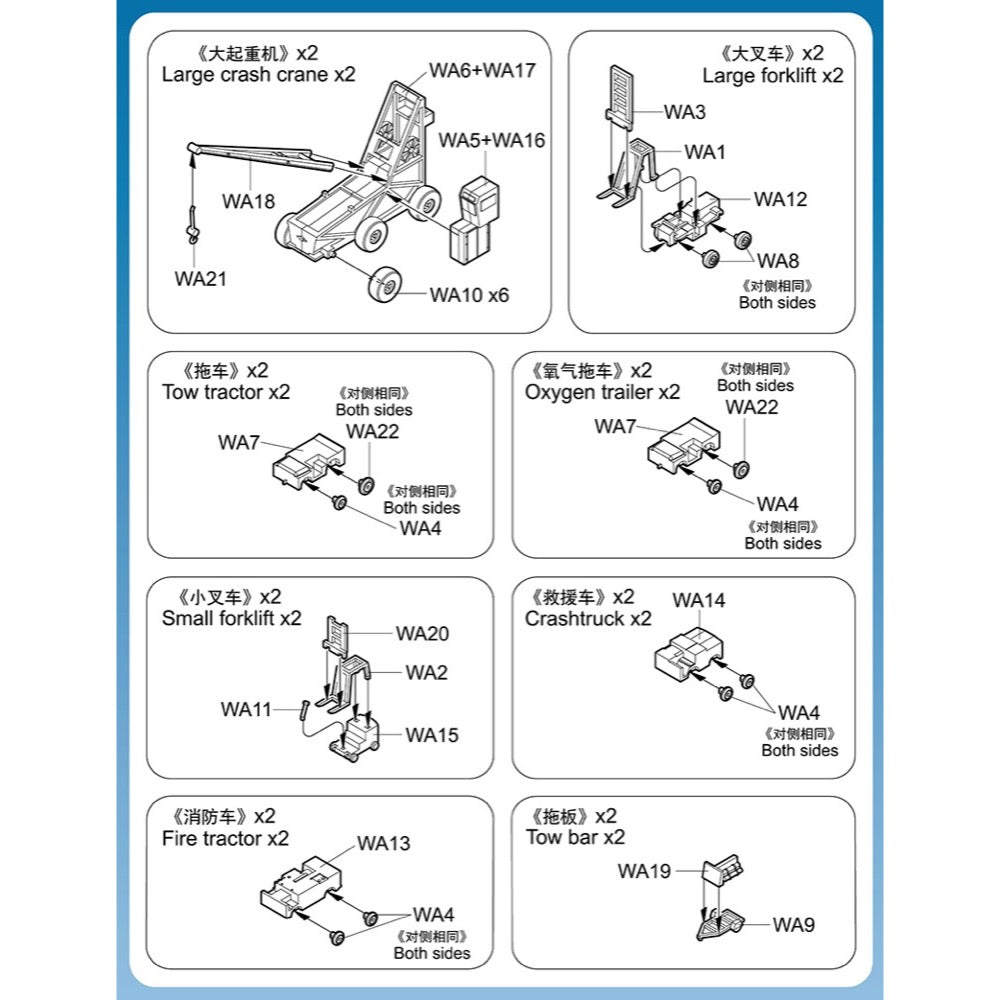 《大起重机》x2
Large crash crane x2
WA6+WA17
WA5+WA16
WA18
WA21
WA10 x6

《大叉车》x2
Large forklift x2
WA3
WA1
WA12
WA8
《对侧相同》
Both sides

《拖车》x2
Tow tractor x2
《对侧相同》
Both sides
WA22
WA7
《对侧相同》
Both sides
WA4

《氧气拖车》x2
Oxygen trailer x2
《对侧相同》
Both sides
WA22
WA7
WA4
《对侧相同》
Both sides

《小叉车》x2
Small forklift x2
WA20
WA2
WA11
WA15

《救援车》x2
Crashtruck x2
WA14
WA4
《对侧相同》
Both sides

《消防车》x2
Fire tractor x2
WA13
WA4
《对侧相同》
Both sides

《拖板》x2
Tow bar x2
WA19
WA9