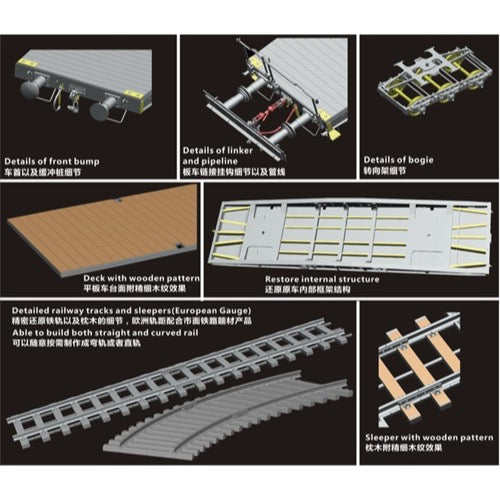 Details of front bump
车首以及缓冲桩细节

Details of linker and pipeline
板车链接挂钩细节以及管线

Details of bogie
转向架细节

Deck with wooden pattern
平板车台面附精细木纹效果

Restore internal structure
还原原车内部框架结构

Detailed railway tracks and sleepers(European Gauge)
精密还原铁轨以及枕木的细节，欧洲轨距配合市面铁路题材产品
Able to build both straight and curved rail
可以随意按需制作成弯轨或者直轨

Sleeper with wooden pattern
枕木附精细木纹效果