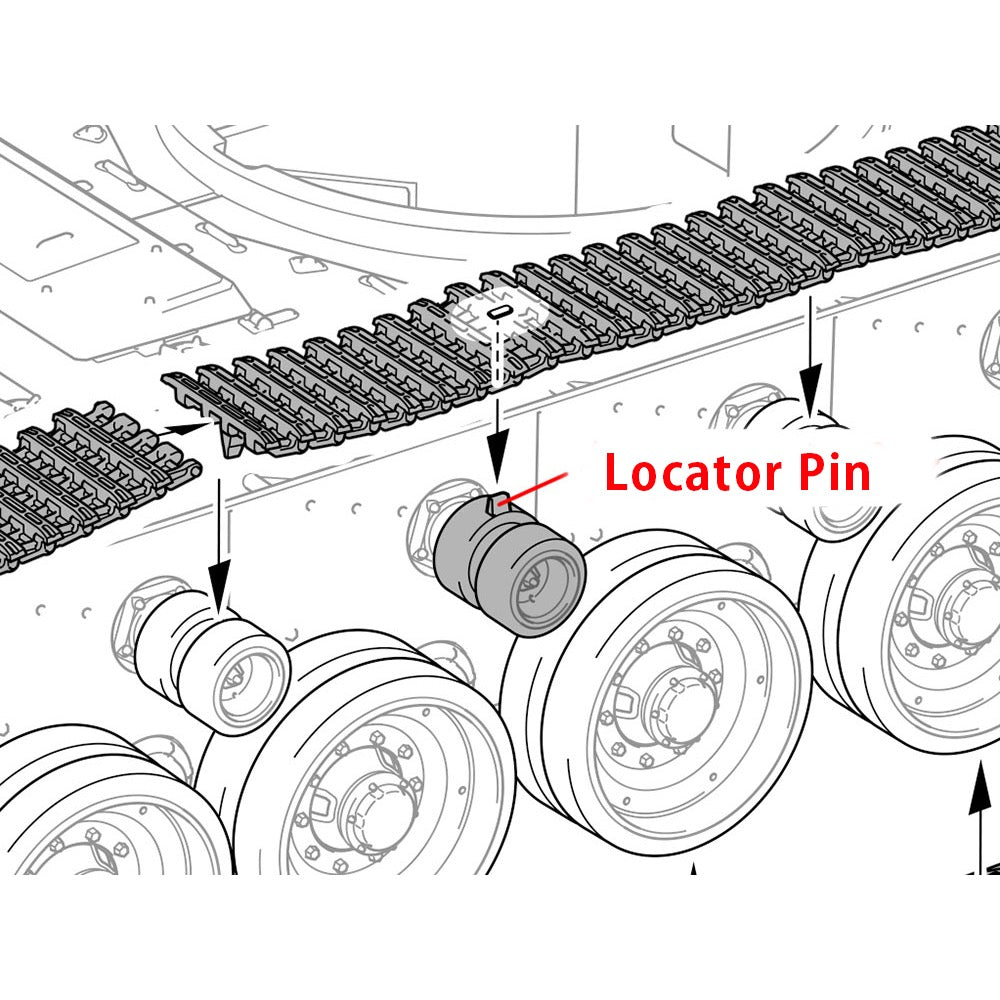 Locator Pin