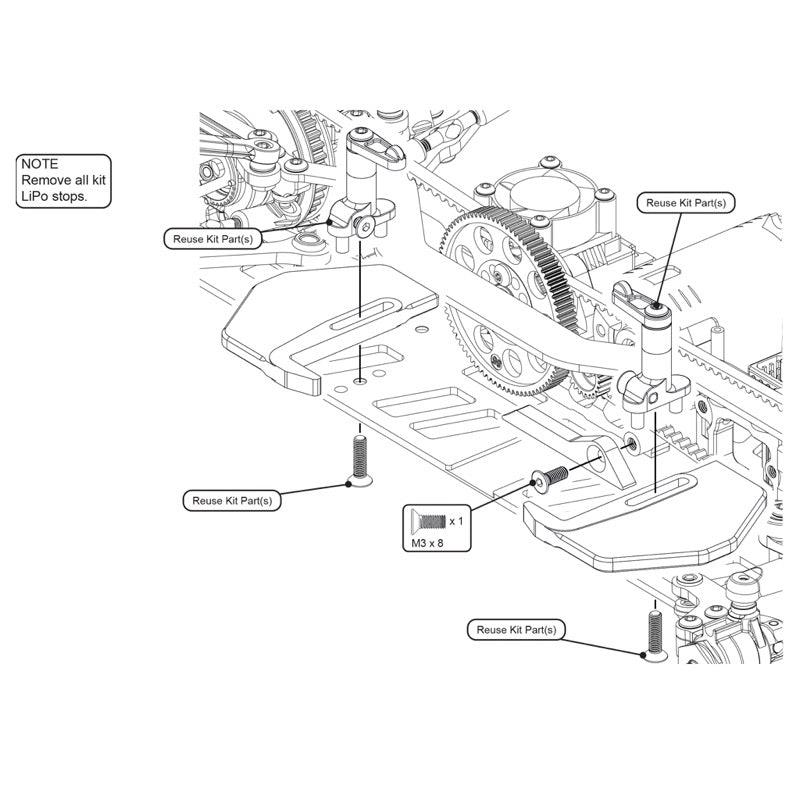 NOTE
Remove all kit LiPo stops.

Reuse Kit Part(s)

Reuse Kit Part(s)

Reuse Kit Part(s)

x 1
M3 x 8

Reuse Kit Part(s)