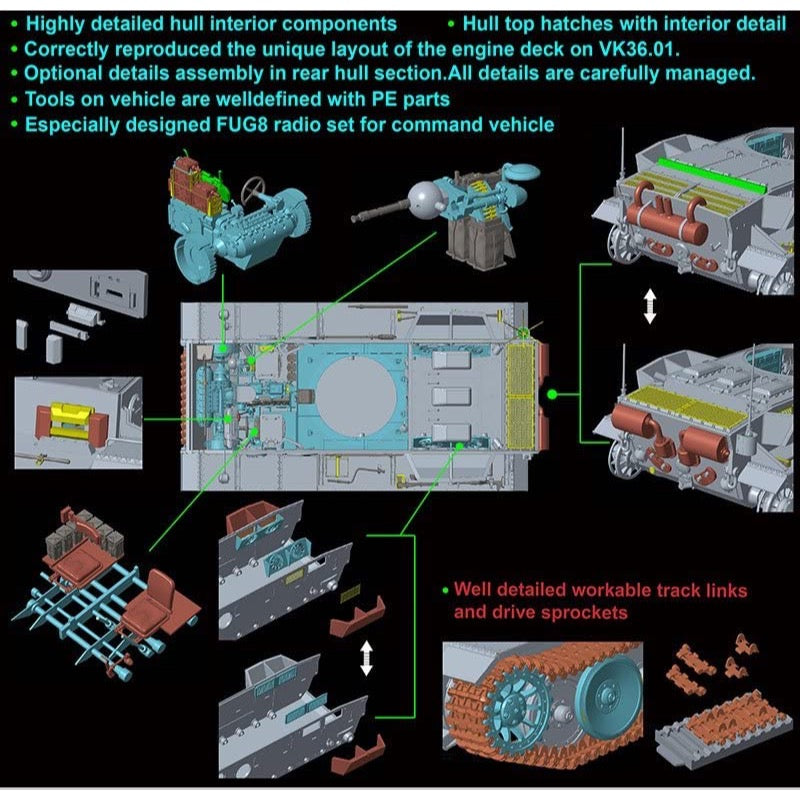 • Highly detailed hull interior components • Hull top hatches with interior detail
• Correctly reproduced the unique layout of the engine deck on VK36.01.
• Optional details assembly in rear hull section.All details are carefully managed.
• Tools on vehicle are welldefined with PE parts
• Especially designed FUG8 radio set for command vehicle

• Well detailed workable track links and drive sprockets