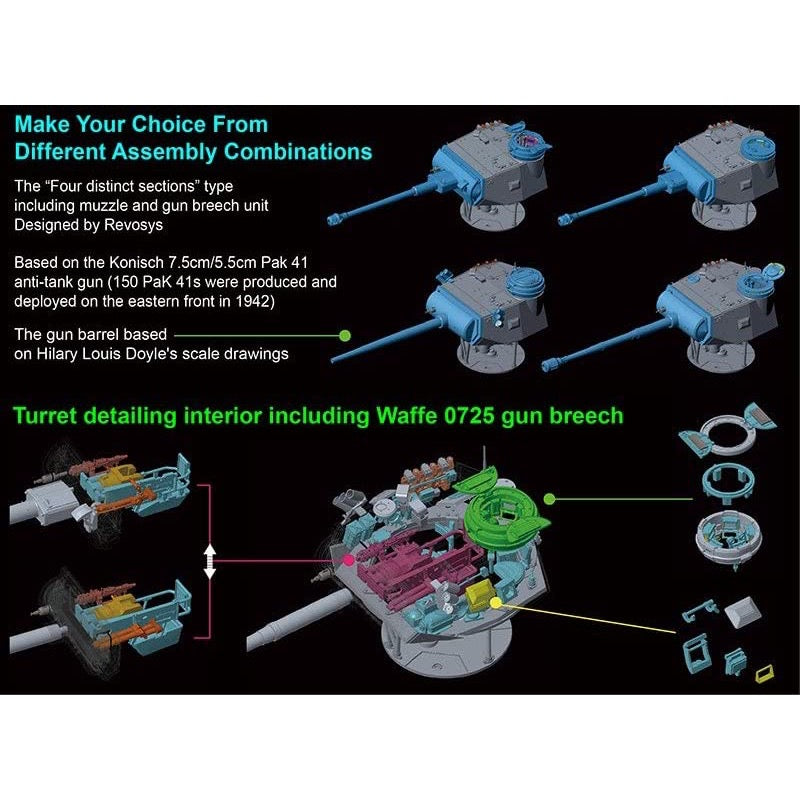 Make Your Choice From Different Assembly Combinations

The "Four distinct sections" type including muzzle and gun breech unit Designed by Revosys

Based on the Konisch 7.5cm/5.5cm Pak 41 anti-tank gun (150 PaK 41s were produced and deployed on the eastern front in 1942)

The gun barrel based on Hilary Louis Doyle's scale drawings

Turret detailing interior including Waffe 0725 gun breech