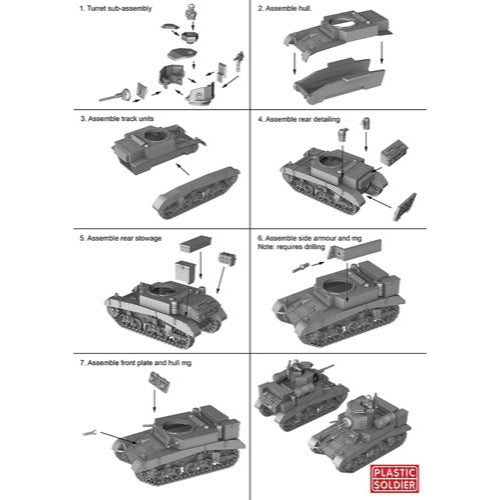 1. Turret sub-assembly

2. Assemble hull.

3. Assemble track units

4. Assemble rear detailing

5. Assemble rear stowage

6. Assemble side armour and mg
Note: requires drilling

7. Assemble front plate and hull mg

PLASTIC SOLDIER