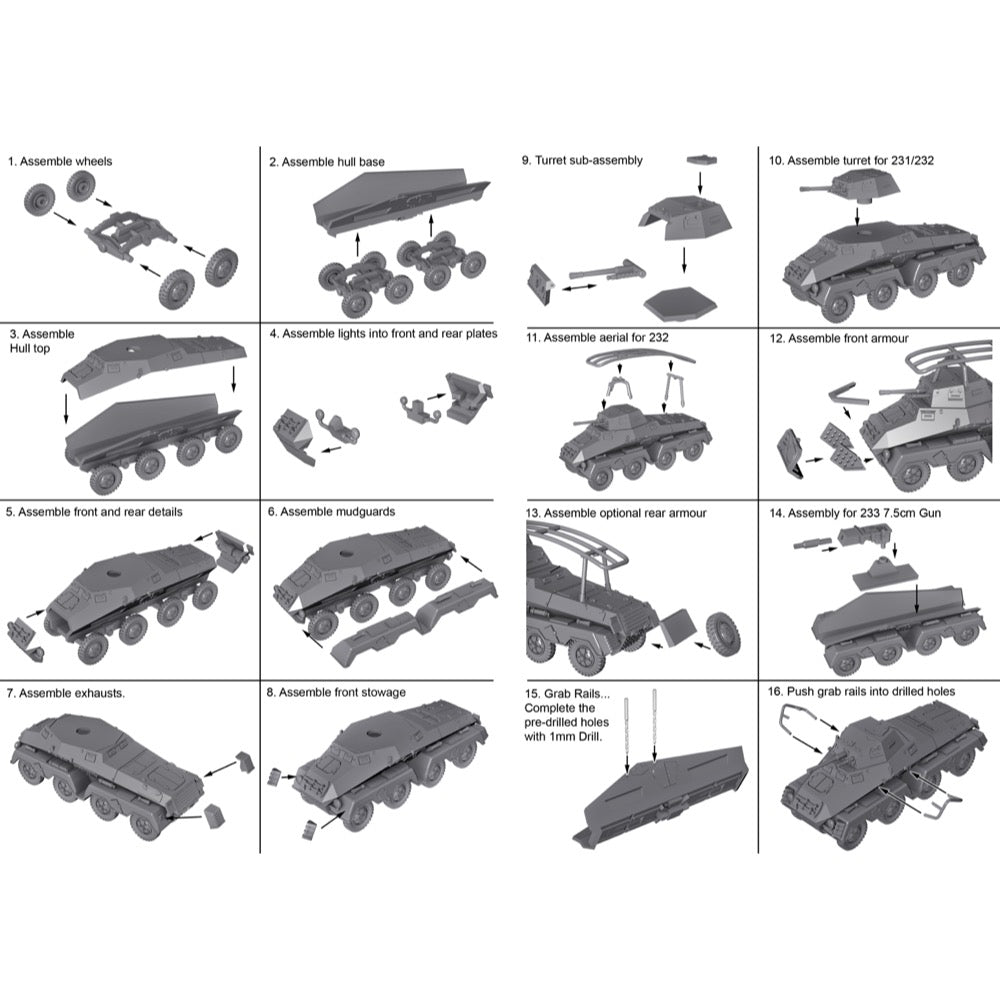 1. Assemble wheels

2. Assemble hull base

3. Assemble Hull top

4. Assemble lights into front and rear plates

5. Assemble front and rear details

6. Assemble mudguards

7. Assemble exhausts.

8. Assemble front stowage

9. Turret sub-assembly

10. Assemble turret for 231/232

11. Assemble aerial for 232

12. Assemble front armour

13. Assemble optional rear armour

14. Assembly for 233 7.5cm Gun

15. Grab Rails... Complete the pre-drilled holes with 1mm Drill.

16. Push grab rails into drilled holes