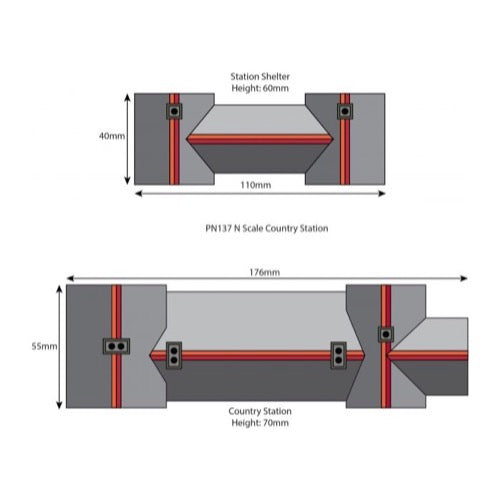 Station Shelter
Height: 60mm

40mm

110mm

PN137 N Scale Country Station

176mm

55mm

Country Station
Height: 70mm