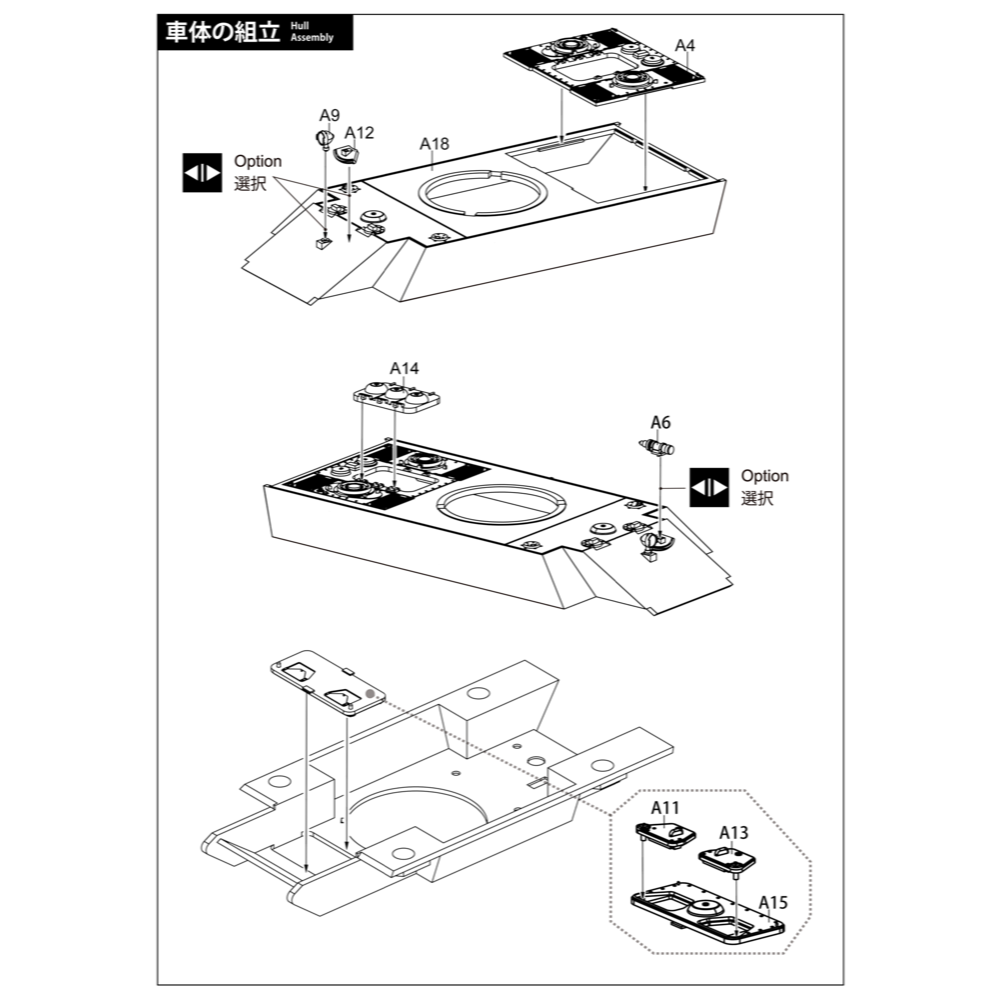 車体の組立 Hull Assembly

A4
A9
A12
A18
Option
選択

A14
A6
Option
選択

A11
A13
A15