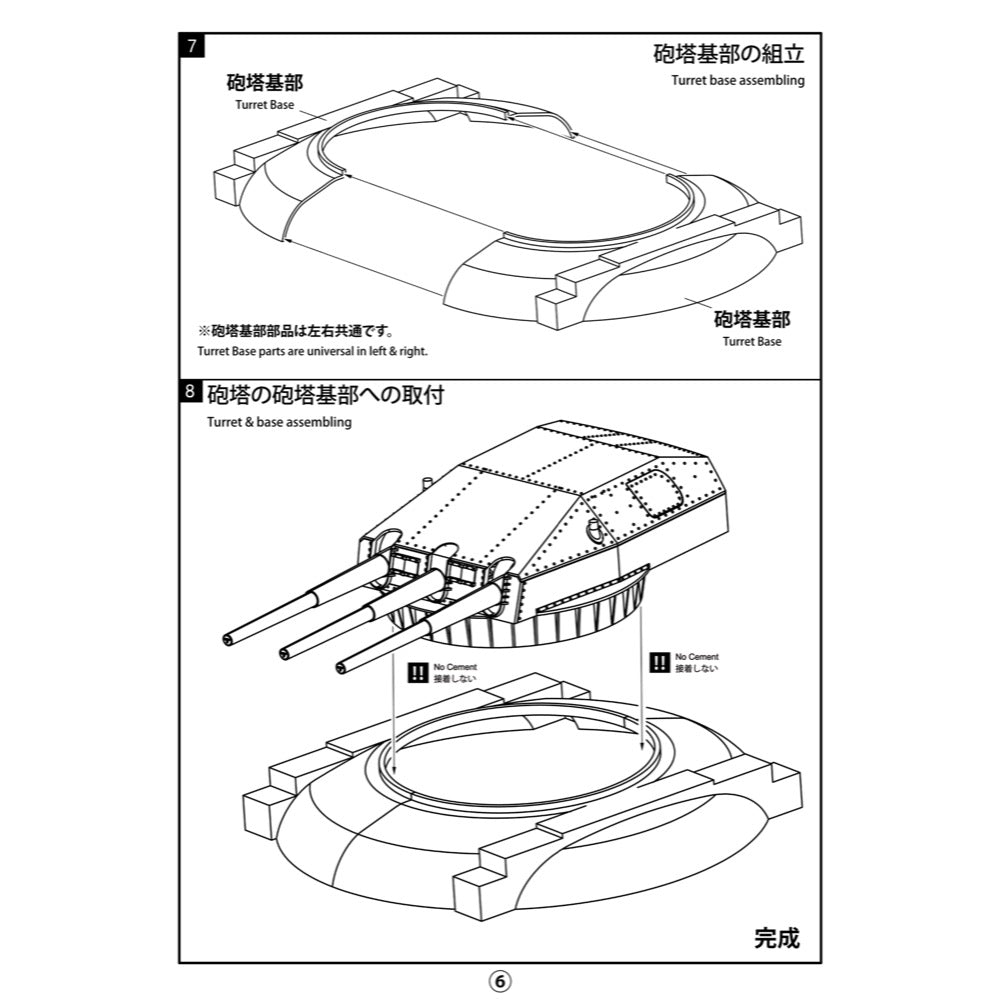 7

砲塔基部の組立
Turret base assembling

砲塔基部
Turret Base

砲塔基部
Turret Base

※砲塔基部部品は左右共通です。
Turret Base parts are universal in left & right.

8 砲塔の砲塔基部への取付
Turret & base assembling

!! No Cement
接着しない

!! No Cement
接着しない

完成

⑥