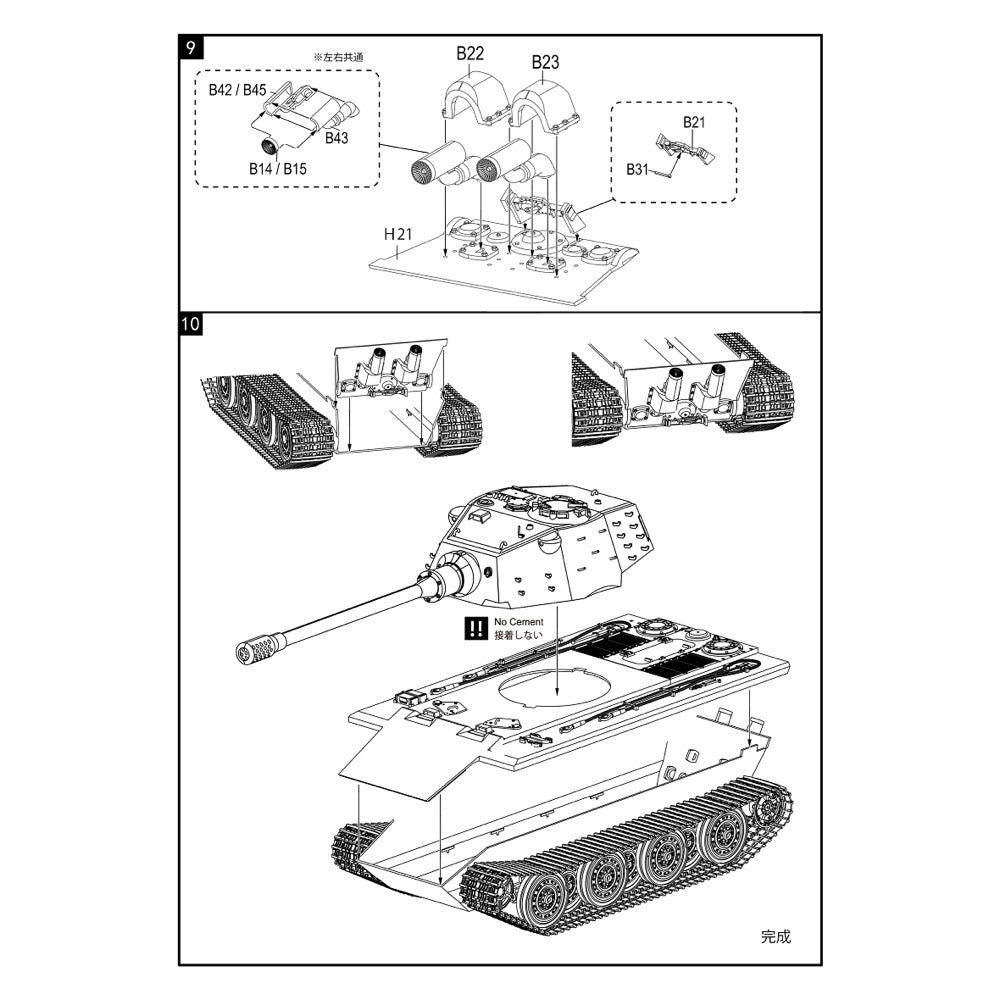 9

※左右共通

B42 / B45

B43

B14 / B15

B22

B23

B21

B31

H21

10

!! No Cement
接着しない

完成