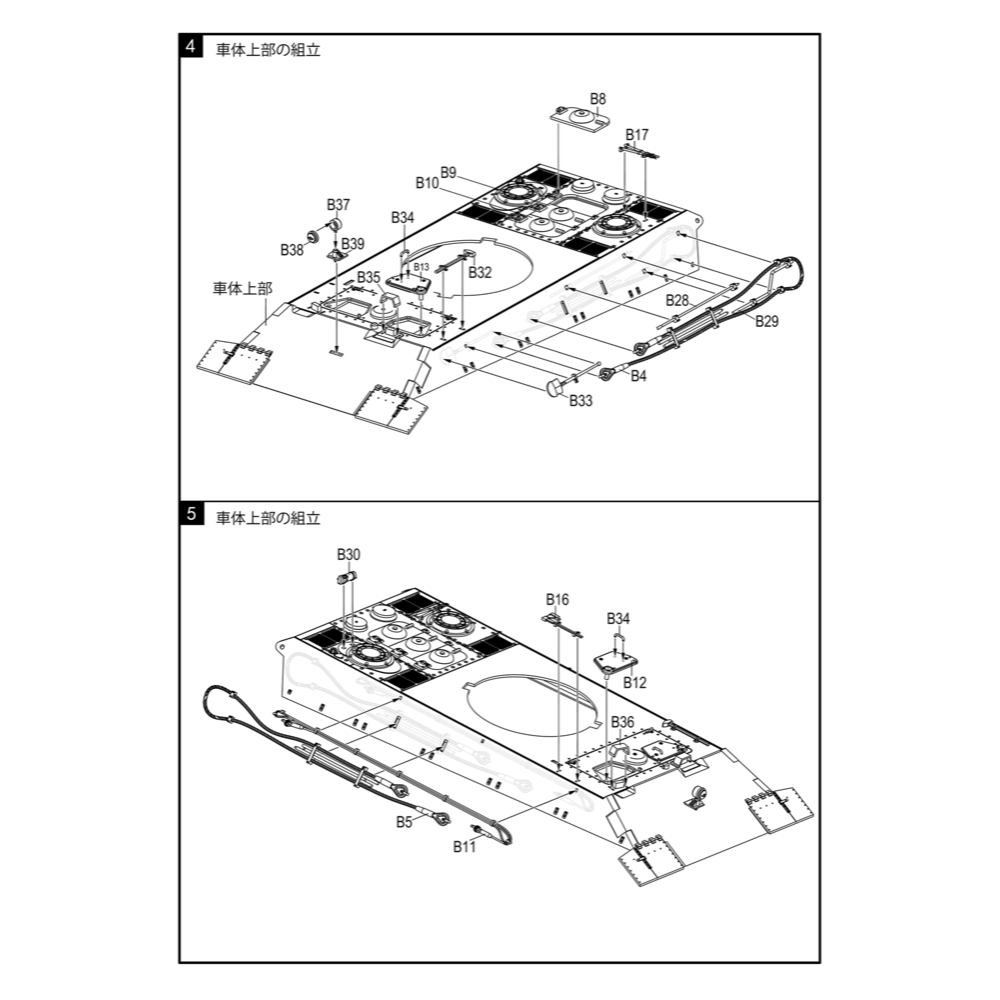 4 車体上部の組立

B8
B17
B9
B10
B37
B34
B38
B39
B13
B32
B35
車体上部
B28
B29
B4
B33

5 車体上部の組立

B30
B16
B34
B12
B36
B5
B11