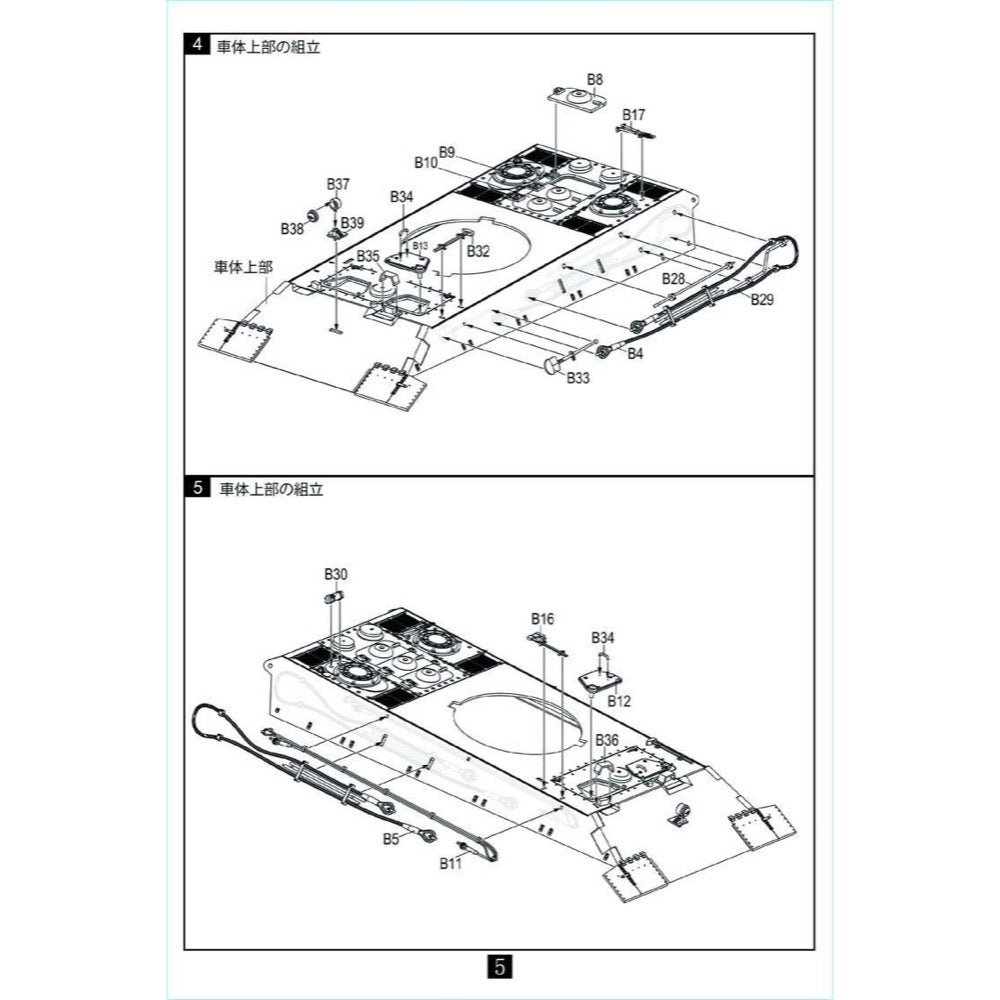 4 車体上部の組立

B8
B17
B9
B10
B37
B34
B38
B39
B13
B32
B35
車体上部
B28
B29
B4
B33

5 車体上部の組立

B30
B16
B34
B12
B36
B5
B11

5