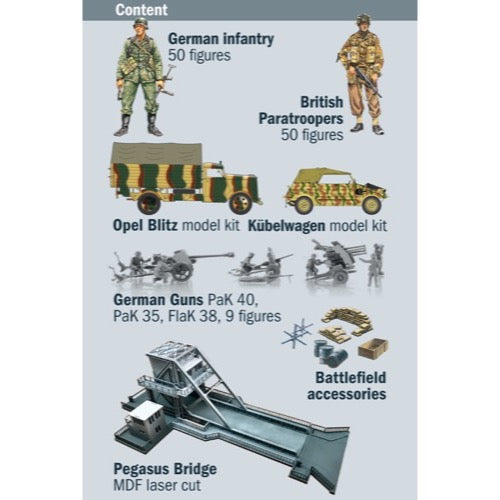 Content

German infantry
50 figures

British
Paratroopers
50 figures

Opel Blitz model kit

Kübelwagen model kit

German Guns PaK 40, PaK 35, FlaK 38, 9 figures

Battlefield accessories

Pegasus Bridge
MDF laser cut