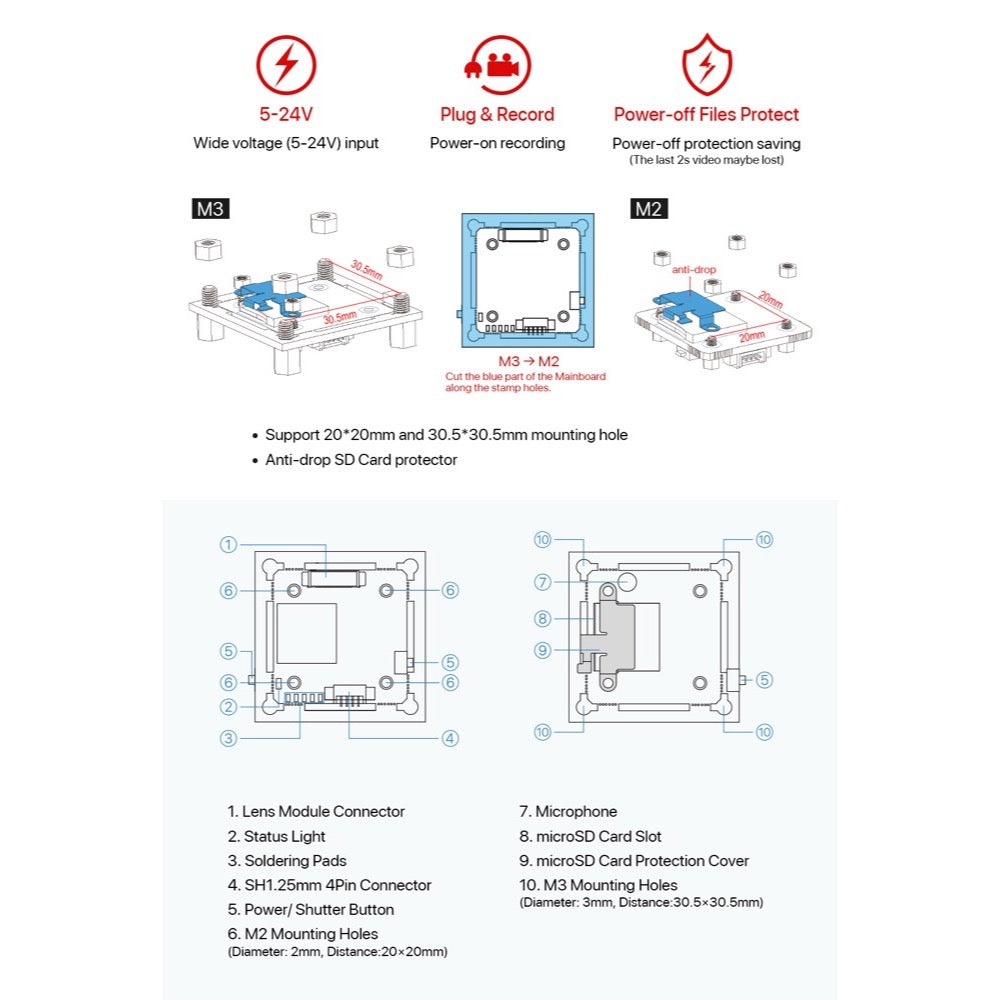 5-24V
Wide voltage (5-24V) input

Plug & Record
Power-on recording

Power-off Files Protect
Power-off protection saving
(The last 2s video maybe lost)

M3
30.5mm
30.5mm

M3 → M2
Cut the blue part of the Mainboard along the stamp holes.

M2
anti-drop
20mm
20mm

• Support 20*20mm and 30.5*30.5mm mounting hole
• Anti-drop SD Card protector

1
6
6
5
5
6
6
2
3
4

10
10
7
8
9
5
10
10

1. Lens Module Connector
2. Status Light
3. Soldering Pads
4. SH1.25mm 4Pin Connector
5. Power/ Shutter Button
6. M2 Mounting Holes
(Diameter: 2mm, Distance:20×20mm)

7. Microphone
8. microSD Card Slot
9. microSD Card Protection Cover
10. M3 Mounting Holes
(Diameter: 3mm, Distance:30.5×30.5mm)