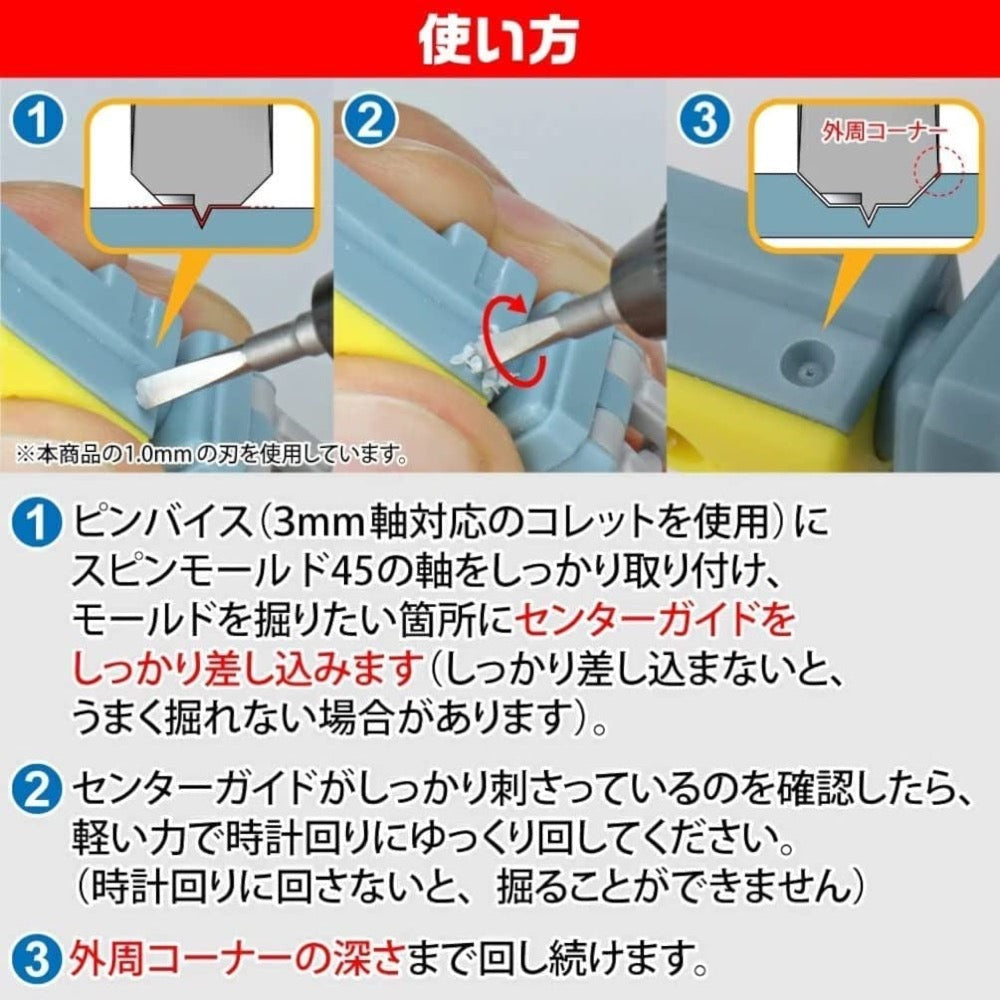 使い方

1

2

3

外周コーナー

※本商品の1.0mmの刃を使用しています。

1 ピンバイス（3mm軸対応のコレットを使用）にスピンモールド45の軸をしっかり取り付け、モールドを掘りたい箇所にセンターガイドをしっかり差し込みます（しっかり差し込まないと、うまく掘れない場合があります）。

2 センターガイドがしっかり刺さっているのを確認したら、軽い力で時計回りにゆっくり回してください。（時計回りに回さないと、掘ることができません）

3 外周コーナーの深さまで回し続けます。