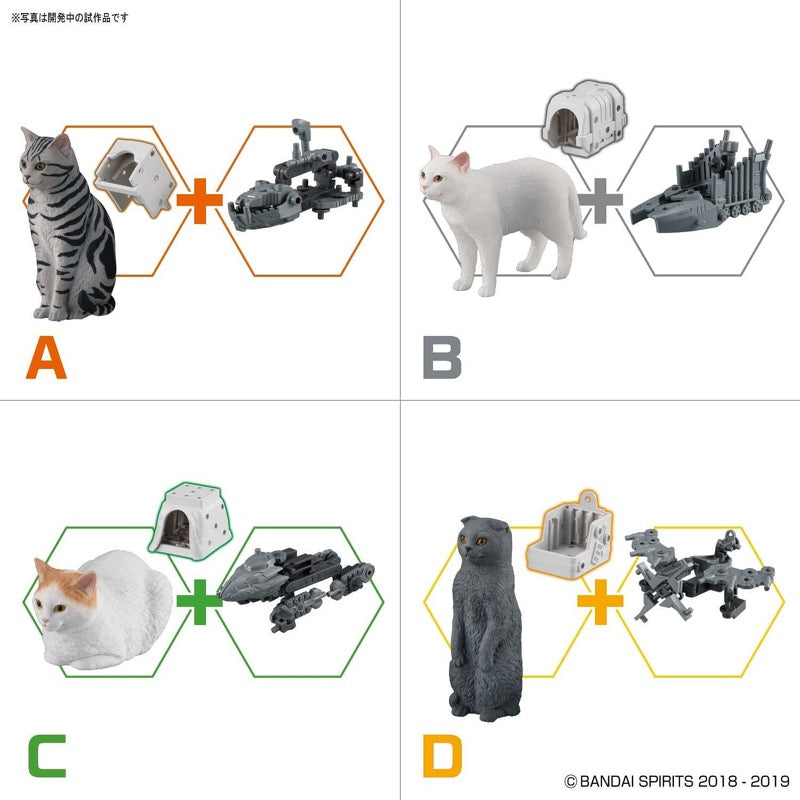 ※写真は開発中の試作品です

A

B

C

D

© BANDAI SPIRITS 2018 - 2019