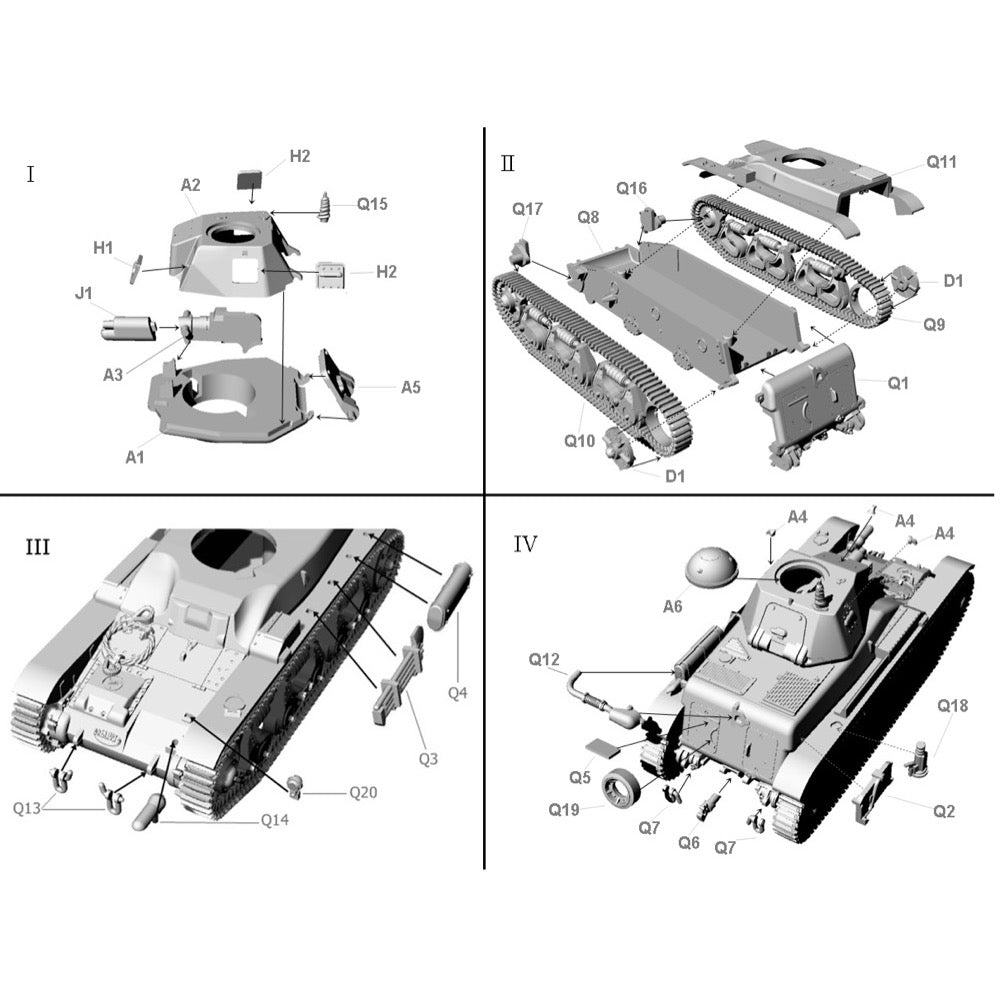 I
H2
A2
Q15
H1
H2
J1
A3
A5
A1

II
Q11
Q16
Q17
Q8
D1
Q9
Q1
Q10
D1

III
Q4
Q3
Q20
Q13
Q14

IV
A4
A4
A4
A6
Q12
Q18
Q5
Q19
Q7
Q6
Q7
Q2