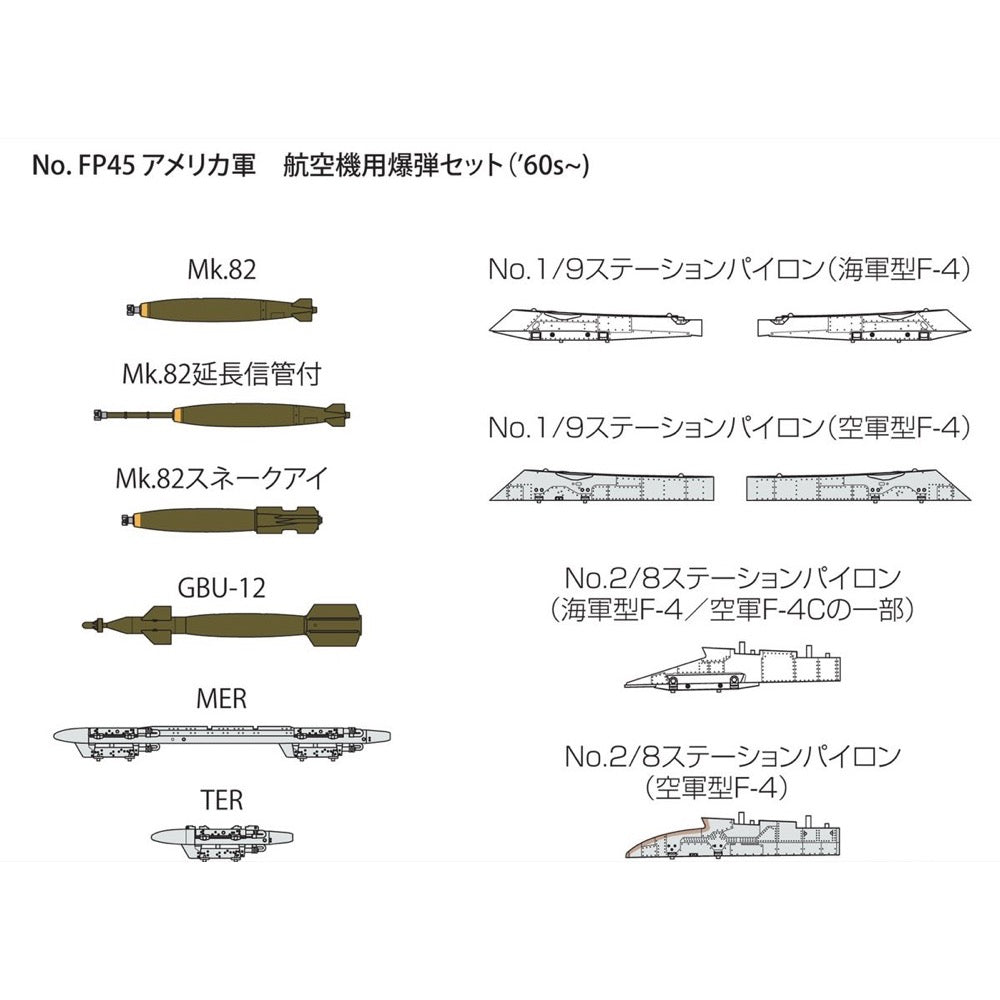 No. FP45 アメリカ軍　航空機用爆弾セット（'60s~)

Mk.82

Mk.82延長信管付

Mk.82スネークアイ

GBU-12

MER

TER

No.1/9ステーションパイロン（海軍型F-4）

No.1/9ステーションパイロン（空軍型F-4）

No.2/8ステーションパイロン
（海軍型F-4／空軍F-4Cの一部）

No.2/8ステーションパイロン
（空軍型F-4）