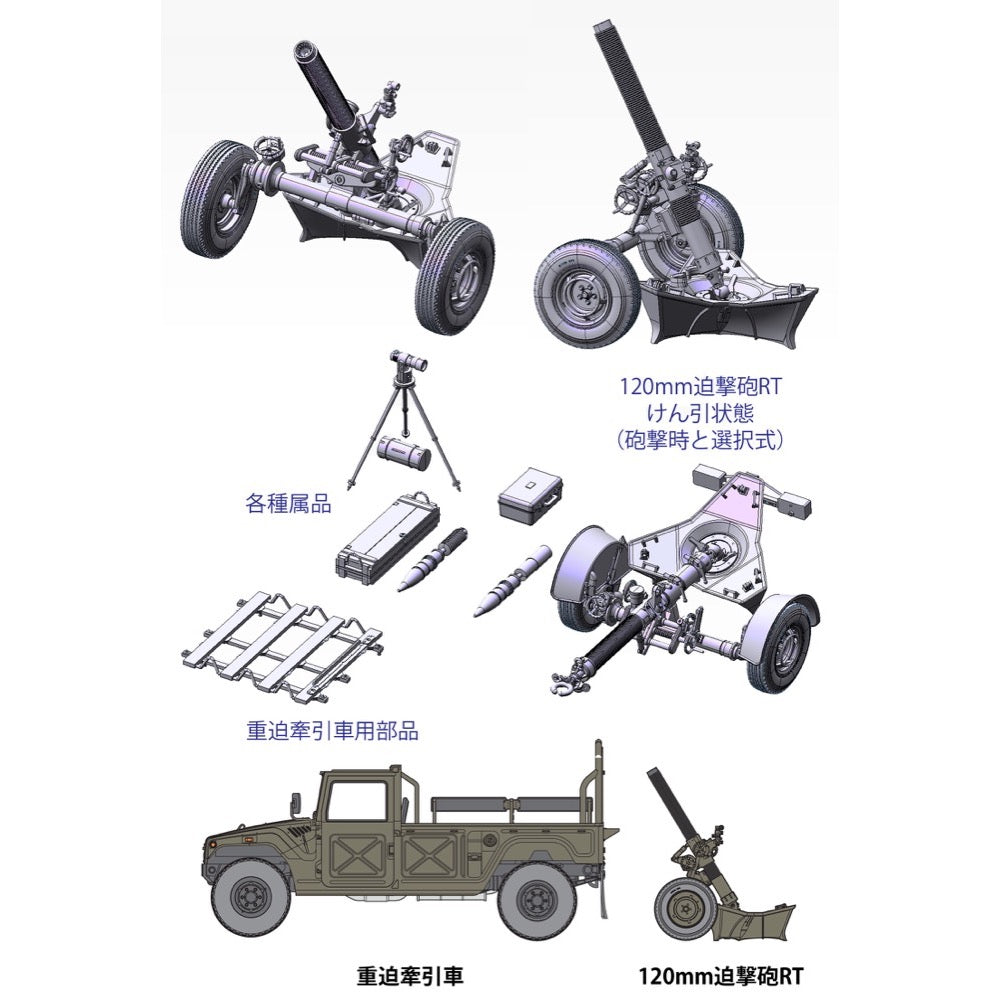 120mm迫撃砲RT
けん引状態
(砲撃時と選択式)

各種属品

重迫牽引車用部品

重迫牽引車

120mm迫撃砲RT