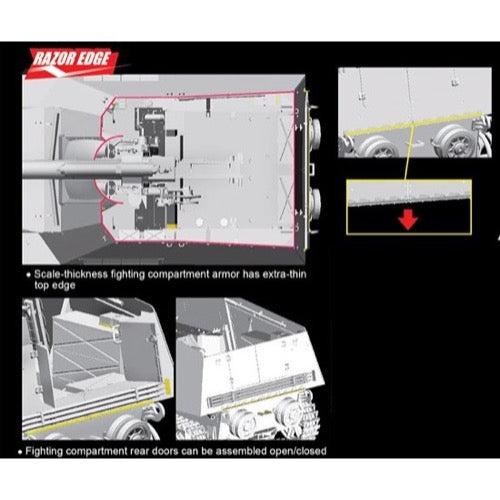 RAZOR EDGE

• Scale-thickness fighting compartment armor has extra-thin top edge

• Fighting compartment rear doors can be assembled open/closed