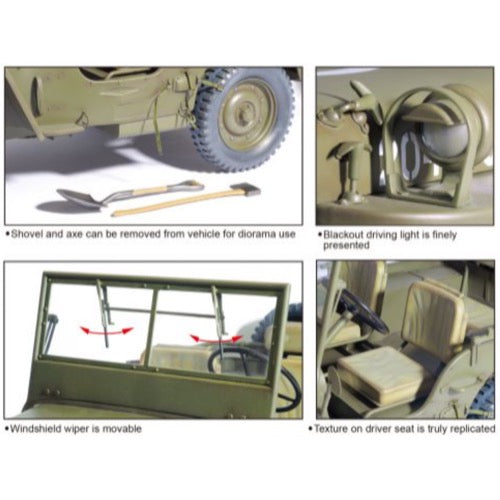 •Shovel and axe can be removed from vehicle for diorama use

•Blackout driving light is finely presented

•Windshield wiper is movable

•Texture on driver seat is truly replicated