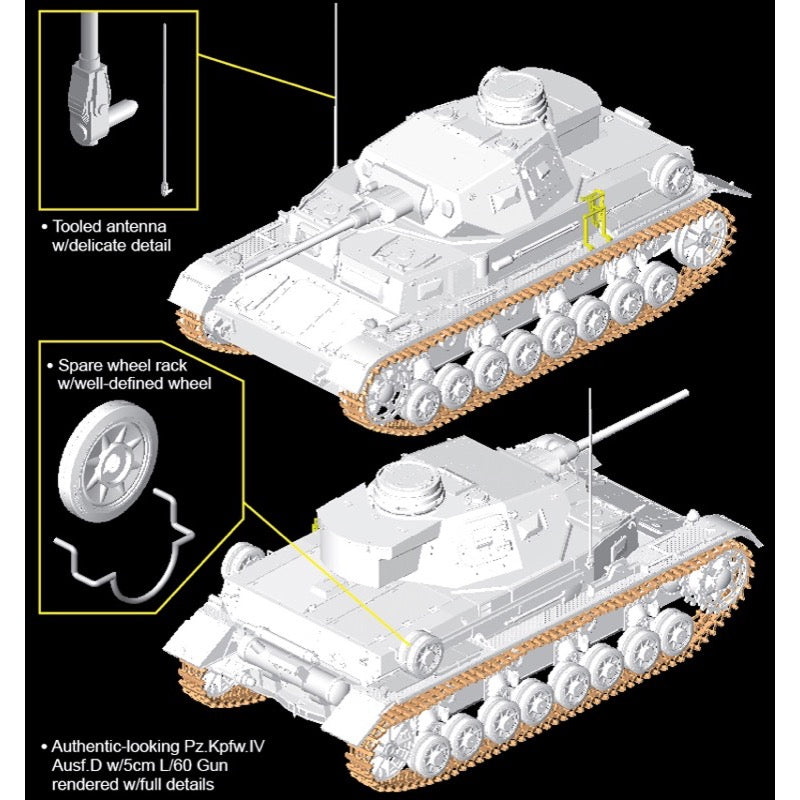 • Tooled antenna w/delicate detail

• Spare wheel rack w/well-defined wheel

• Authentic-looking Pz.Kpfw.IV Ausf.D w/5cm L/60 Gun rendered w/full details