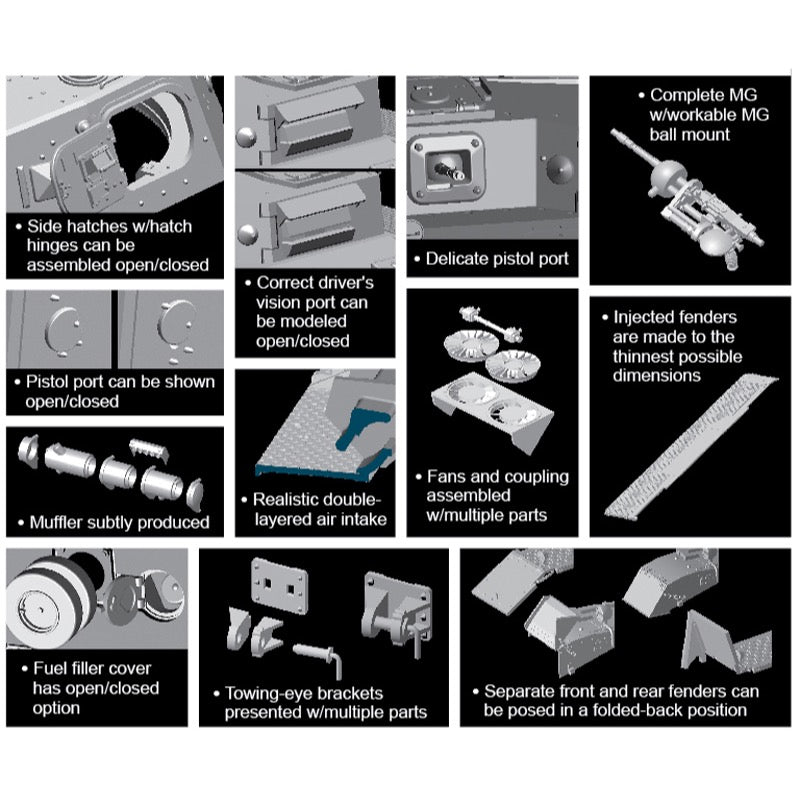 • Side hatches w/hatch hinges can be assembled open/closed

• Correct driver's vision port can be modeled open/closed

• Delicate pistol port

• Complete MG w/workable MG ball mount

• Pistol port can be shown open/closed

• Muffler subtly produced

• Realistic double-layered air intake

• Fans and coupling assembled w/multiple parts

• Injected fenders are made to the thinnest possible dimensions

• Fuel filler cover has open/closed option

• Towing-eye brackets presented w/multiple parts

• Separate front and rear fenders can be posed in a folded-back position