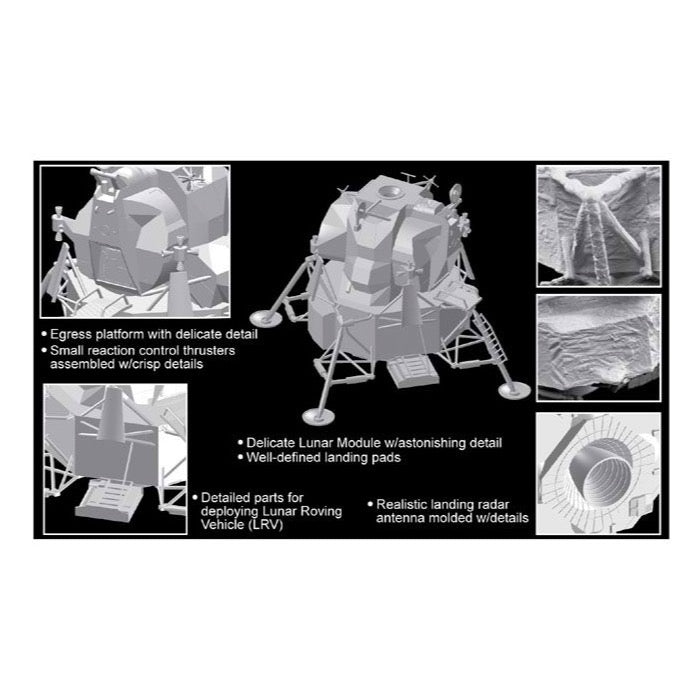 • Egress platform with delicate detail
• Small reaction control thrusters assembled w/crisp details

• Delicate Lunar Module w/astonishing detail
• Well-defined landing pads

• Detailed parts for deploying Lunar Roving Vehicle (LRV)

• Realistic landing radar antenna molded w/details