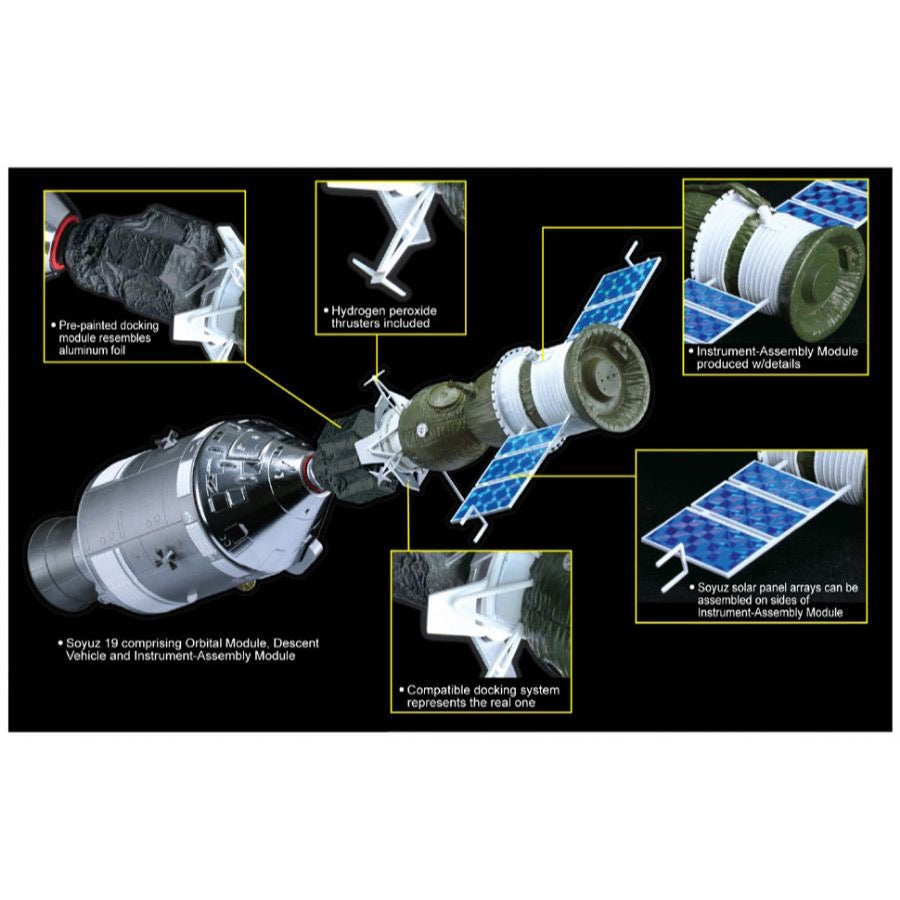 • Pre-painted docking module resembles aluminum foil

• Hydrogen peroxide thrusters included

• Instrument-Assembly Module produced w/details

• Soyuz solar panel arrays can be assembled on sides of Instrument-Assembly Module

• Soyuz 19 comprising Orbital Module, Descent Vehicle and Instrument-Assembly Module

• Compatible docking system represents the real one