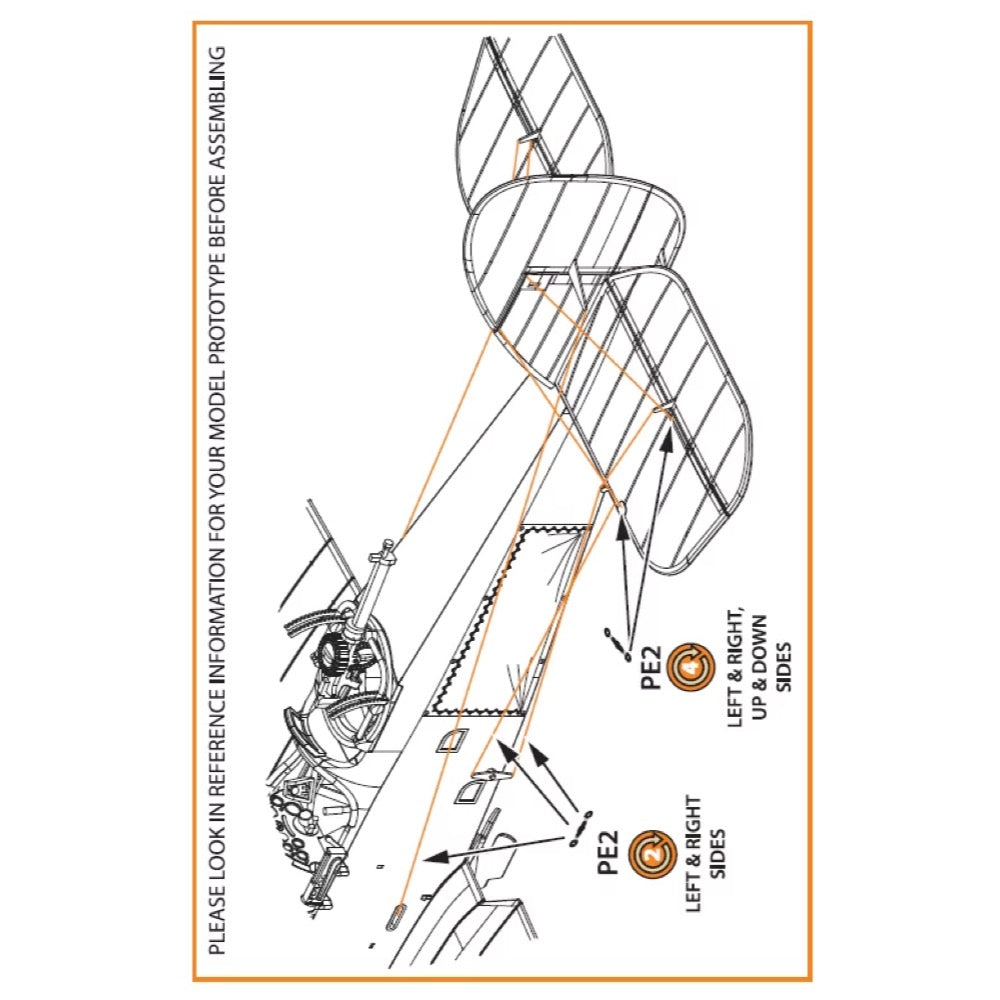 PLEASE LOOK IN REFERENCE INFORMATION FOR YOUR MODEL PROTOTYPE BEFORE ASSEMBLING

PE2
2
LEFT & RIGHT SIDES

PE2
4
LEFT & RIGHT, UP & DOWN SIDES