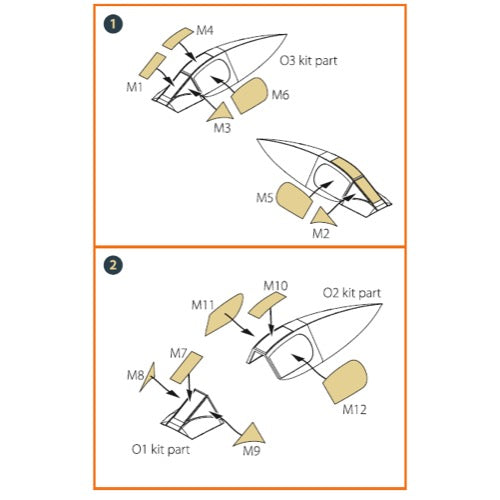 1

M4

O3 kit part

M1

M6

M3

M5

M2

2

M10

O2 kit part

M11

M7

M8

M12

O1 kit part

M9