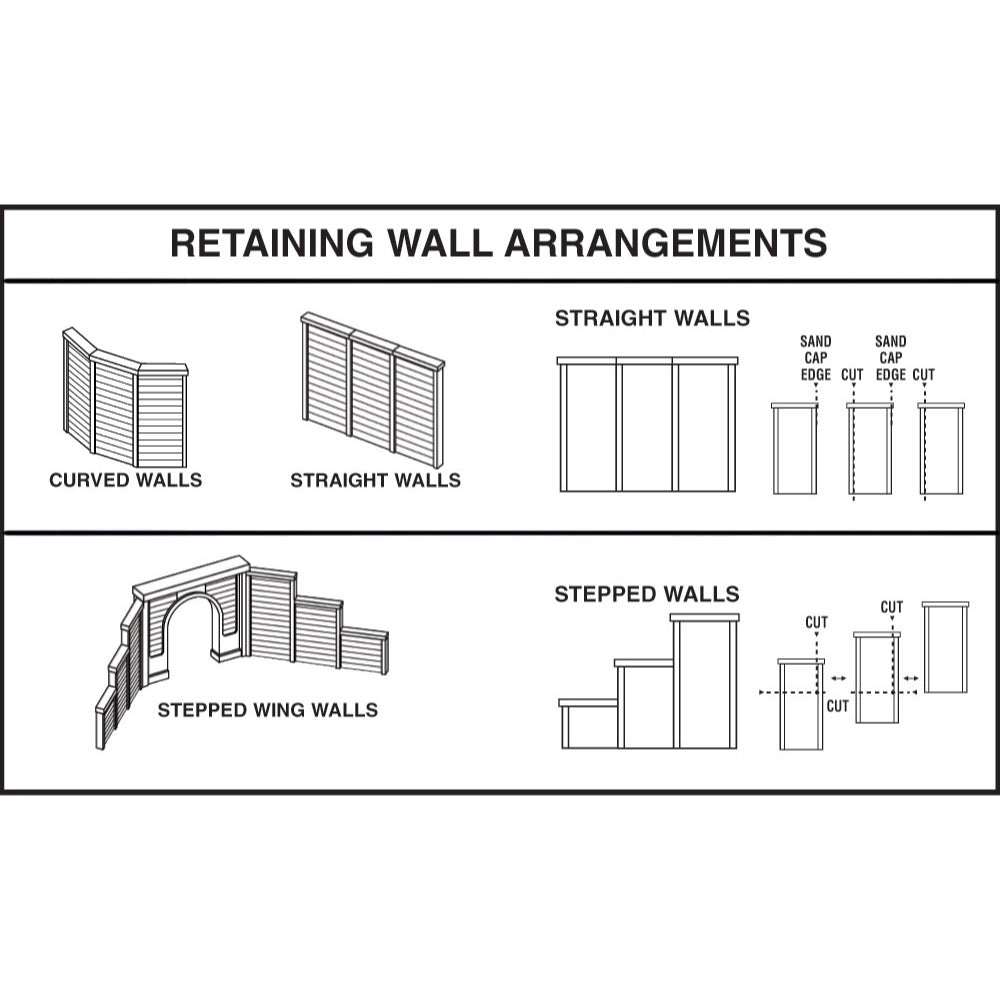 RETAINING WALL ARRANGEMENTS

CURVED WALLS

STRAIGHT WALLS

STRAIGHT WALLS

SAND CAP EDGE

CUT

SAND CAP EDGE

CUT

STEPPED WING WALLS

STEPPED WALLS

CUT

CUT

CUT