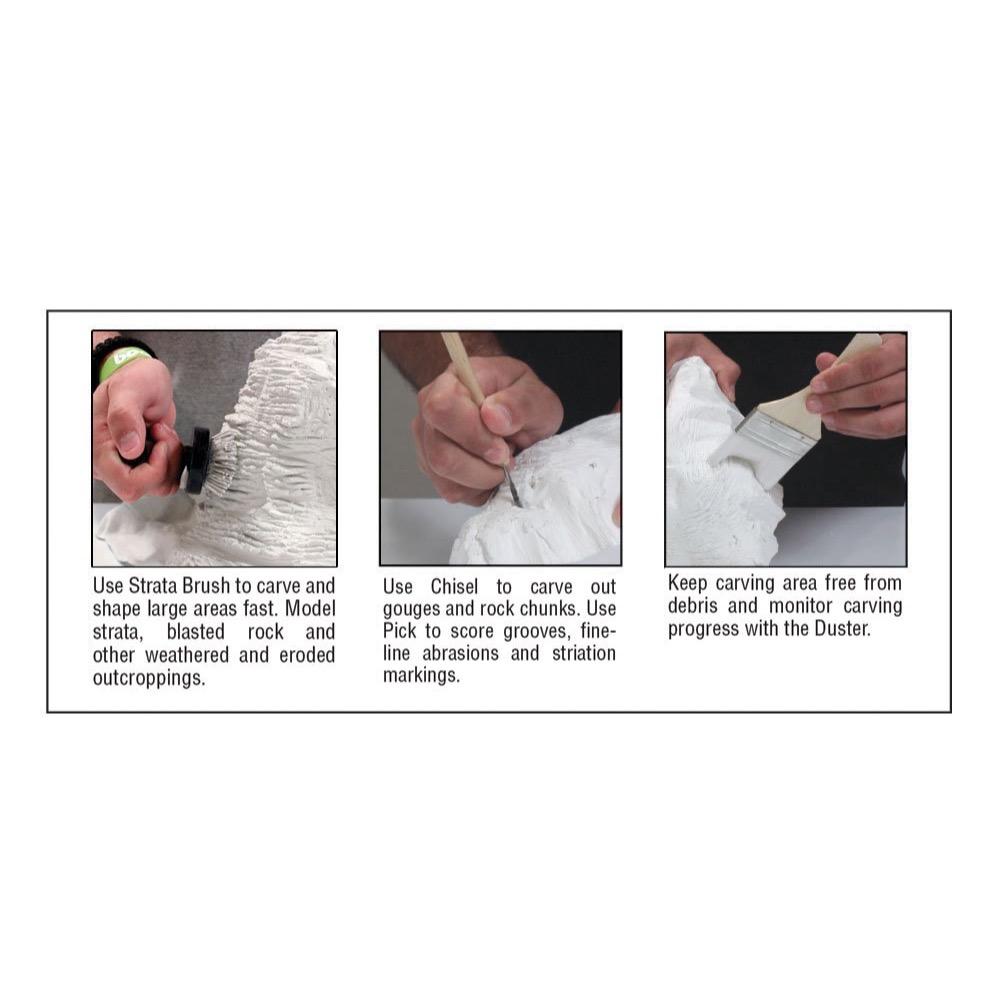 Use Strata Brush to carve and shape large areas fast. Model strata, blasted rock and other weathered and eroded outcroppings.

Use Chisel to carve out gouges and rock chunks. Use Pick to score grooves, fine-line abrasions and striation markings.

Keep carving area free from debris and monitor carving progress with the Duster.