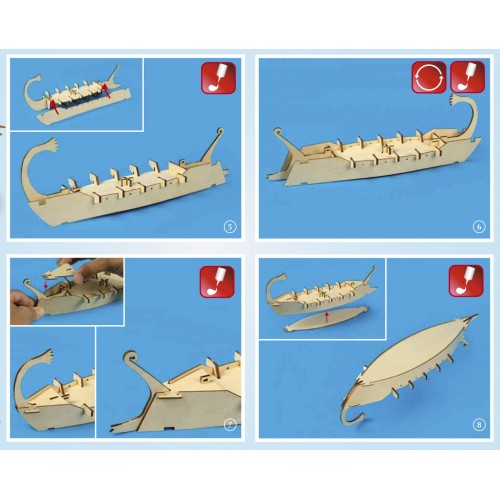 5

6

7

8