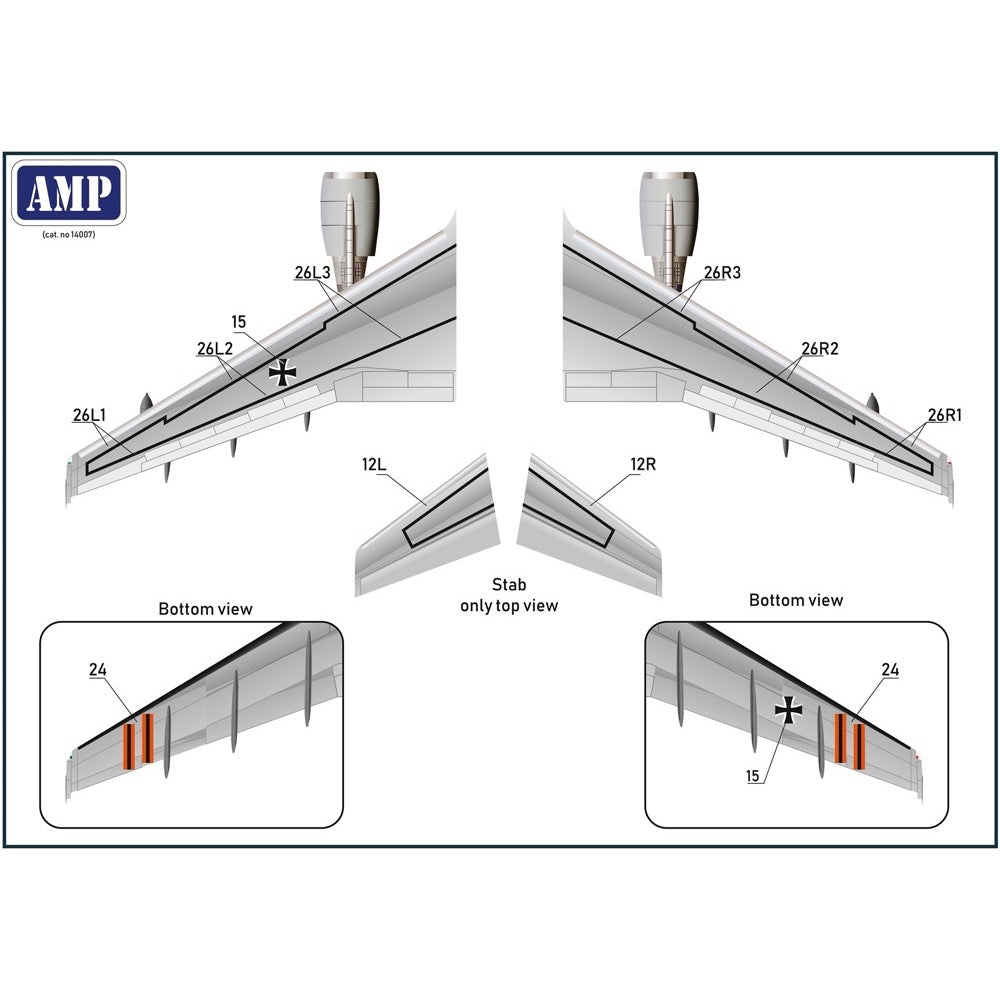 AMP
(cat. no 14007)

26L3
15
26L2
26L1

26R3
26R2
26R1

12L
12R

Stab
only top view

Bottom view
24

Bottom view
24
15