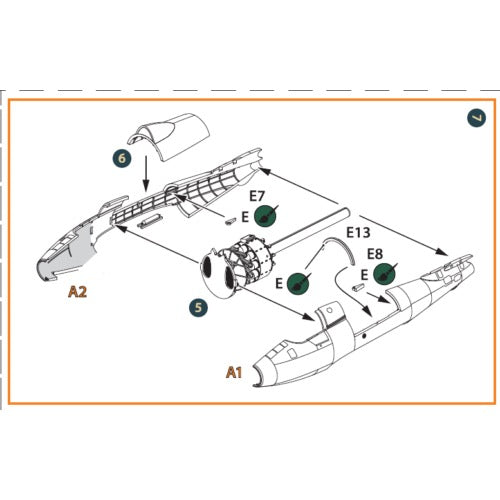 7

6

E7
E

E13

E8
E

E

A2

5

A1