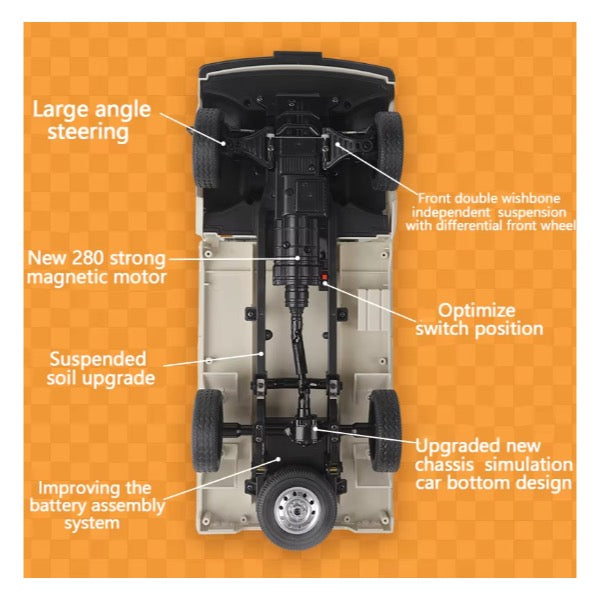 Large angle steering

Front double wishbone independent suspension with differential front wheel

New 280 strong magnetic motor

Optimize switch position

Suspended soil upgrade

Upgraded new chassis simulation car bottom design

Improving the battery assembly system