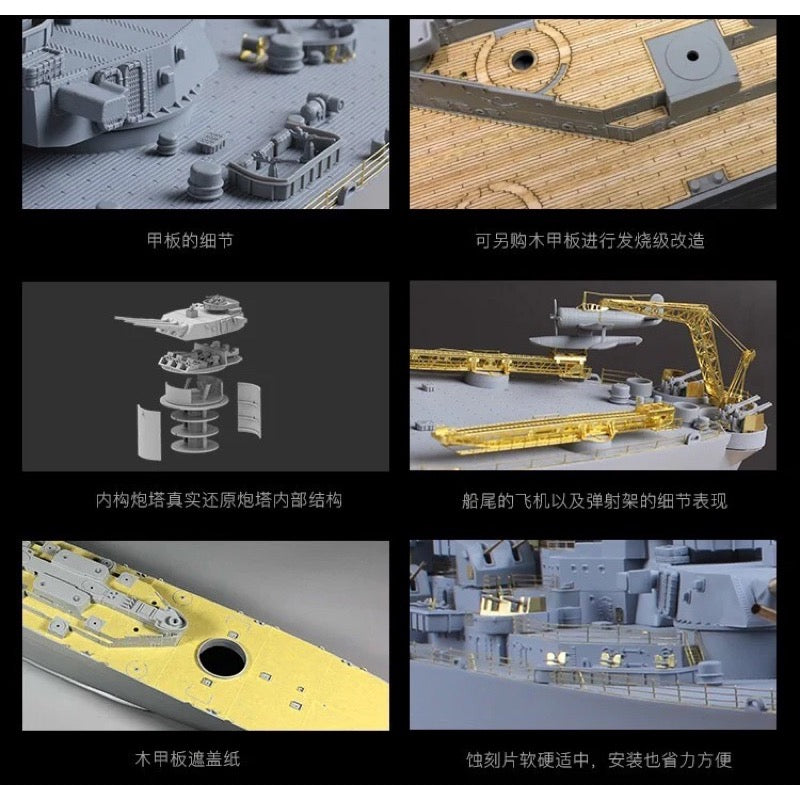 甲板的细节

可另购木甲板进行发烧级改造

内构炮塔真实还原炮塔内部结构

船尾的飞机以及弹射架的细节表现

木甲板遮盖纸

蚀刻片软硬适中，安装也省力方便