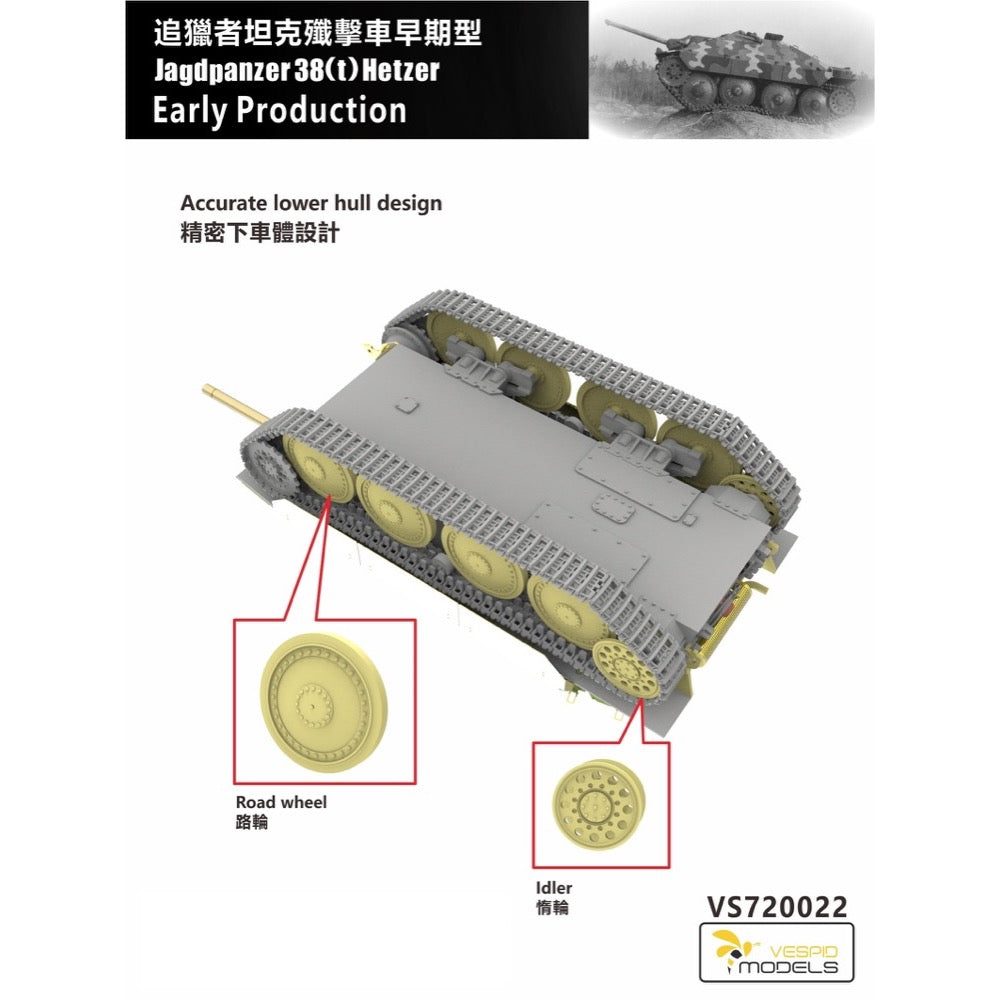 追獵者坦克殲擊車早期型
Jagdpanzer 38(t) Hetzer
Early Production

Accurate lower hull design
精密下車體設計

Road wheel
路輪

Idler
惰輪

VS720022

VESPID
MODELS