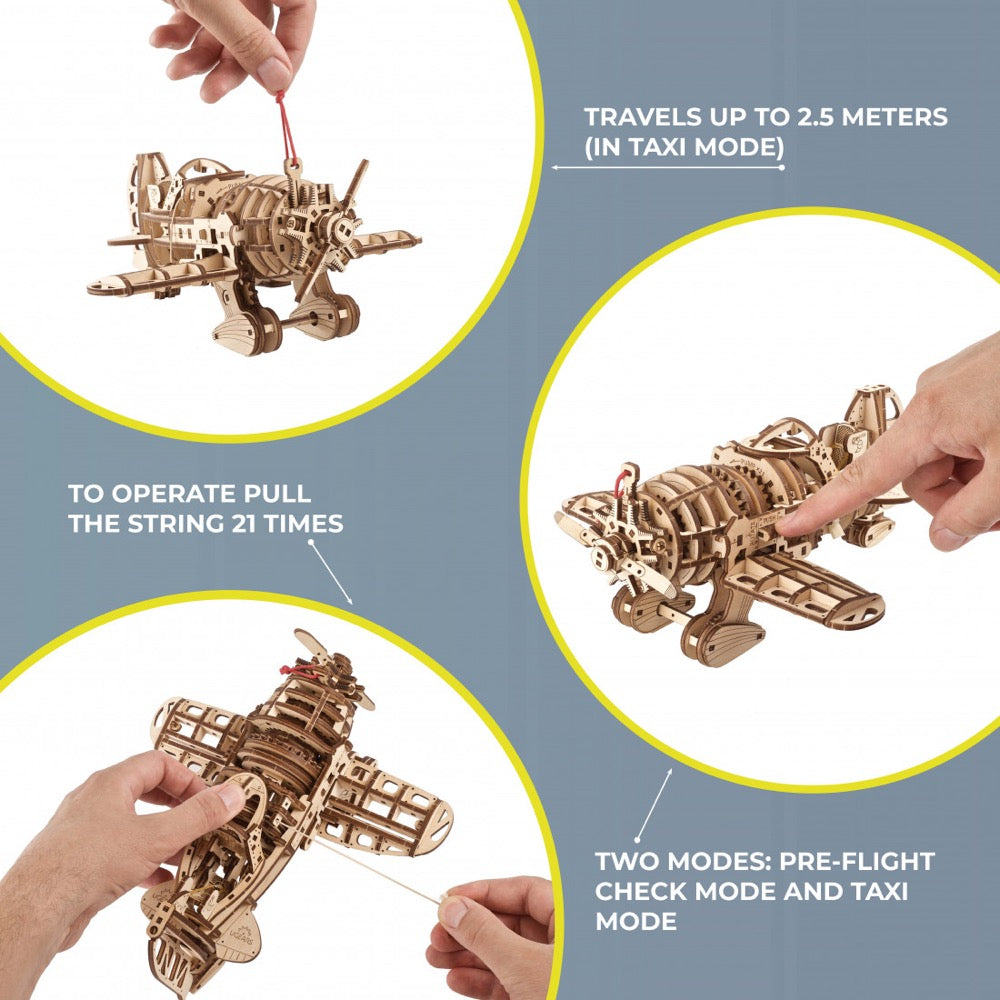 TRAVELS UP TO 2.5 METERS (IN TAXI MODE)

TO OPERATE PULL THE STRING 21 TIMES

TWO MODES: PRE-FLIGHT CHECK MODE AND TAXI MODE