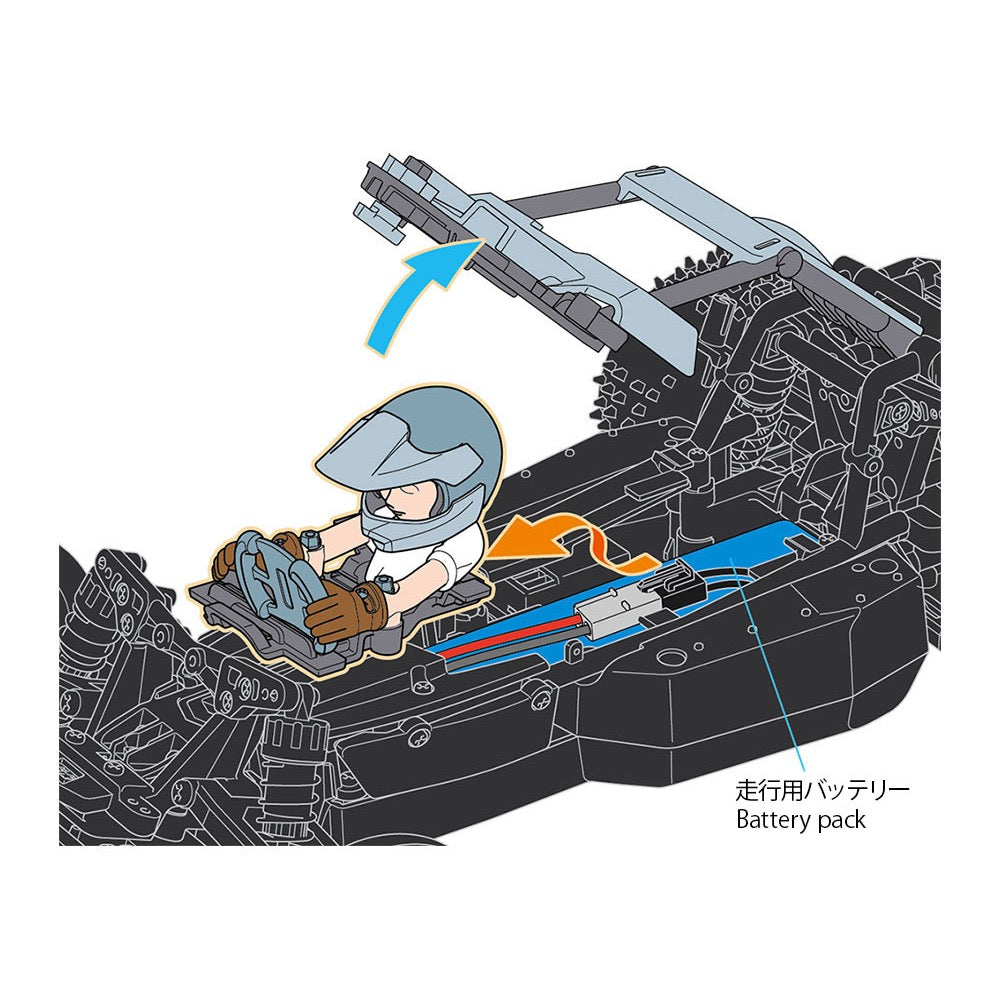 走行用バッテリー
Battery pack