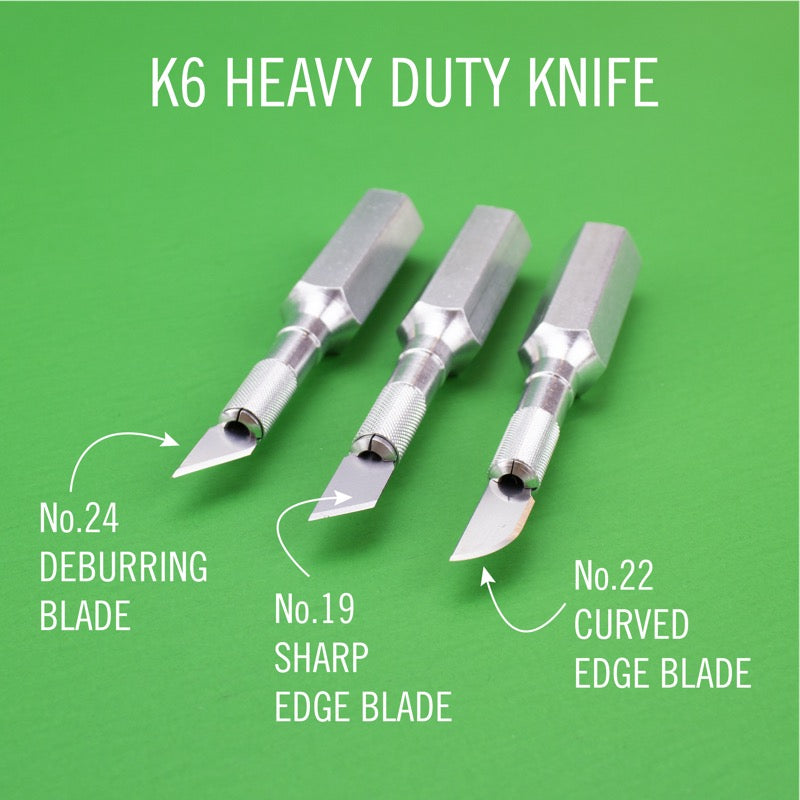 K6 HEAVY DUTY KNIFE

No.24
DEBURRING
BLADE

No.19
SHARP
EDGE BLADE

No.22
CURVED
EDGE BLADE