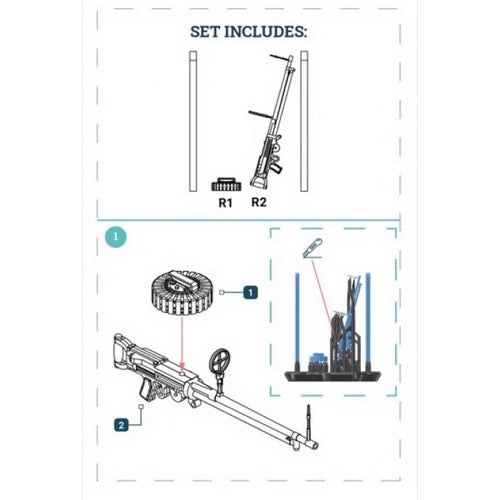 SET INCLUDES:

R1 R2

1

1

2