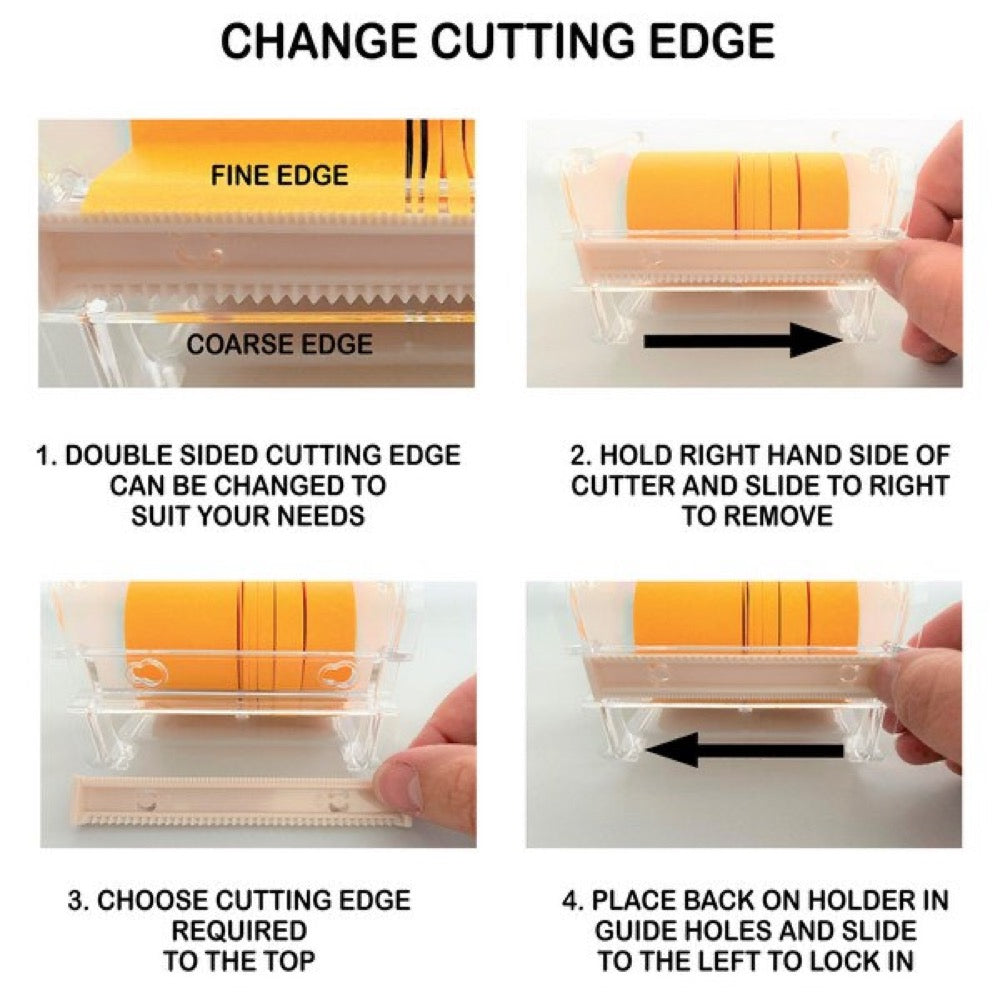 CHANGE CUTTING EDGE

FINE EDGE

COARSE EDGE

1. DOUBLE SIDED CUTTING EDGE CAN BE CHANGED TO SUIT YOUR NEEDS

2. HOLD RIGHT HAND SIDE OF CUTTER AND SLIDE TO RIGHT TO REMOVE

3. CHOOSE CUTTING EDGE REQUIRED TO THE TOP

4. PLACE BACK ON HOLDER IN GUIDE HOLES AND SLIDE TO THE LEFT TO LOCK IN