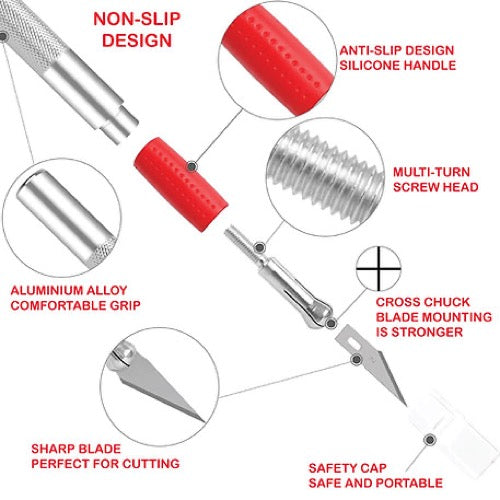 NON-SLIP DESIGN

ANTI-SLIP DESIGN SILICONE HANDLE

MULTI-TURN SCREW HEAD

ALUMINIUM ALLOY COMFORTABLE GRIP

CROSS CHUCK BLADE MOUNTING IS STRONGER

SHARP BLADE PERFECT FOR CUTTING

SAFETY CAP SAFE AND PORTABLE