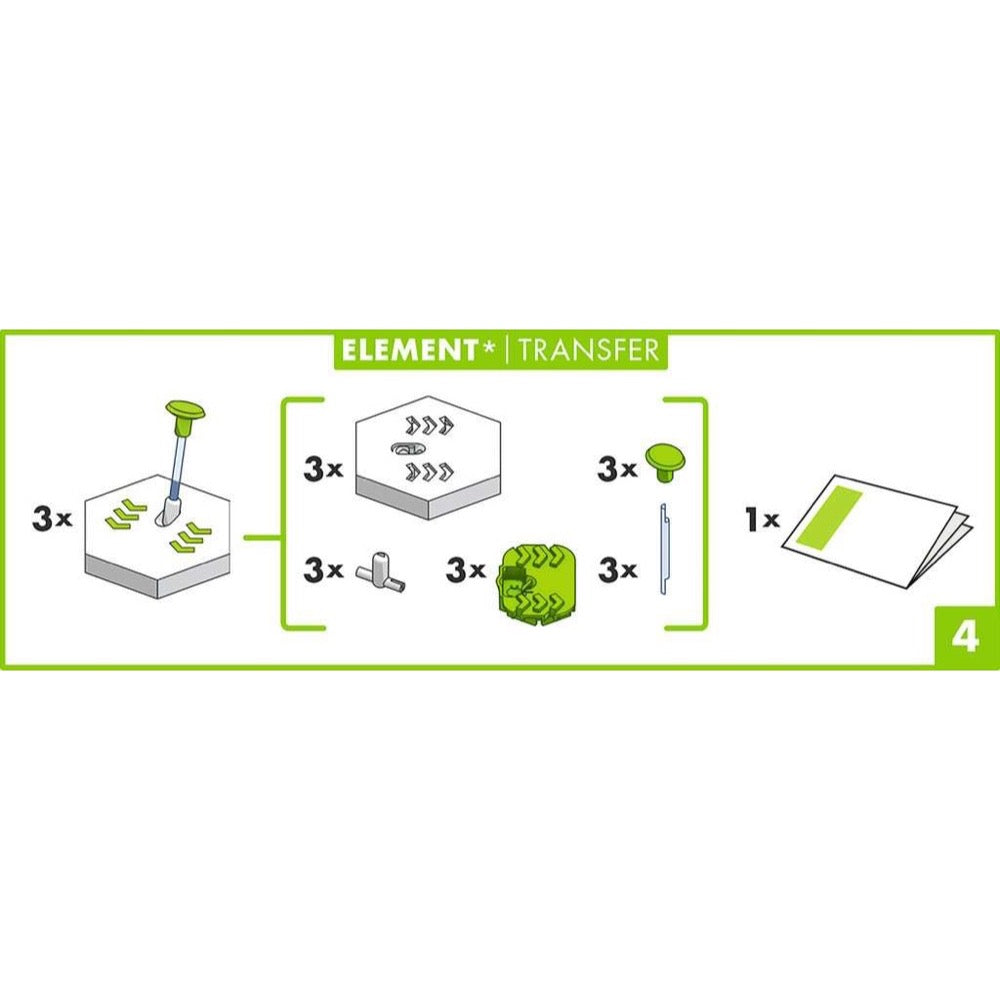 ELEMENT* | TRANSFER

3x

3x

3x

3x

3x

3x

1x

4