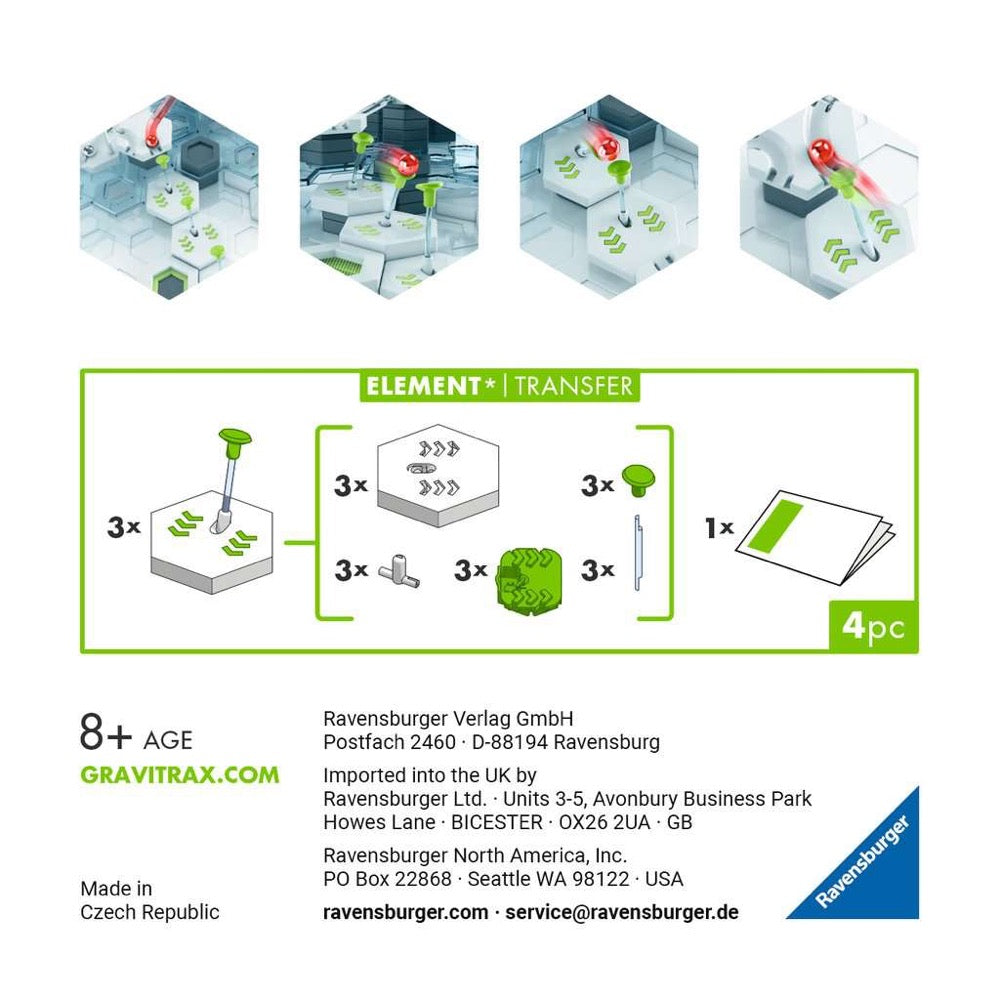 ELEMENT* | TRANSFER

3x

3x

3x

3x

3x

3x

1x

4pc

8+ AGE

GRAVITRAX.COM

Made in
Czech Republic

Ravensburger Verlag GmbH
Postfach 2460 · D-88194 Ravensburg

Imported into the UK by
Ravensburger Ltd. · Units 3-5, Avonbury Business Park
Howes Lane · BICESTER · OX26 2UA · GB

Ravensburger North America, Inc.
PO Box 22868 · Seattle WA 98122 · USA

ravensburger.com · service@ravensburger.de

Ravensburger