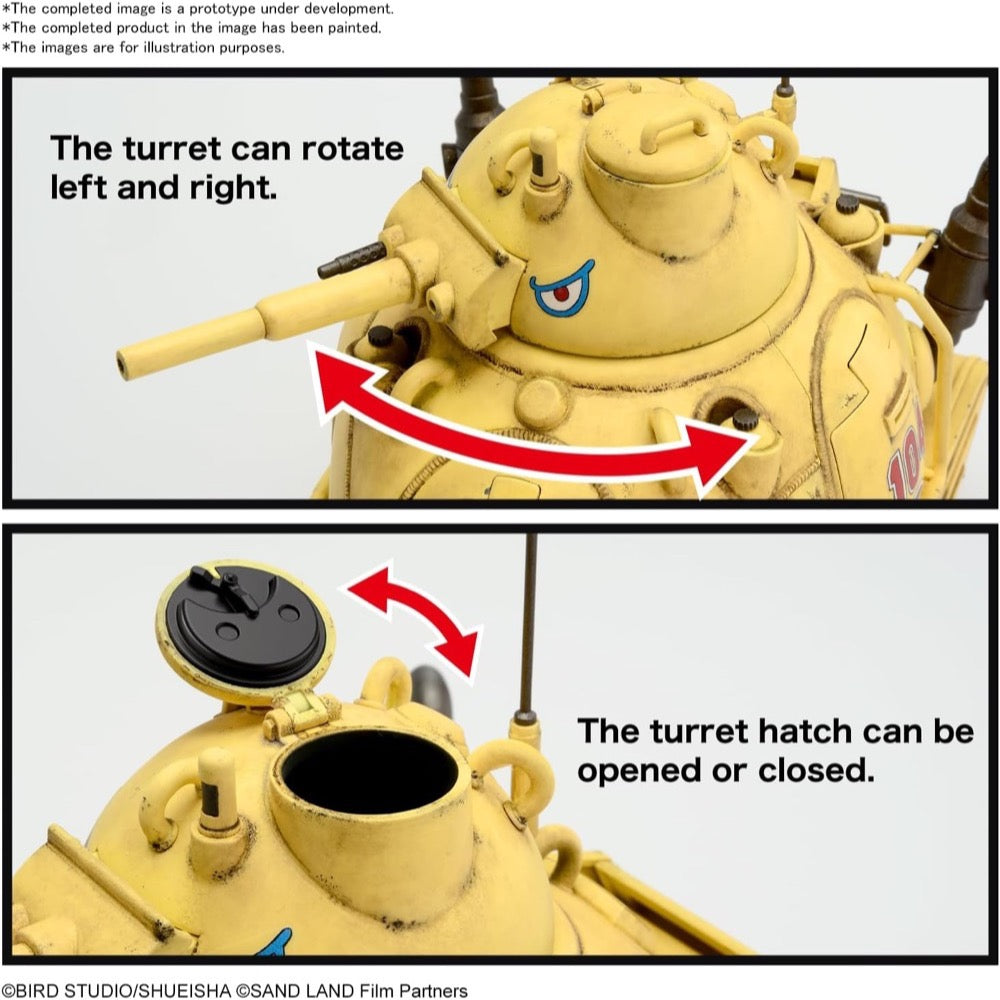 *The completed image is a prototype under development.
*The completed product in the image has been painted.
*The images are for illustration purposes.

The turret can rotate left and right.

The turret hatch can be opened or closed.

©BIRD STUDIO/SHUEISHA ©SAND LAND Film Partners